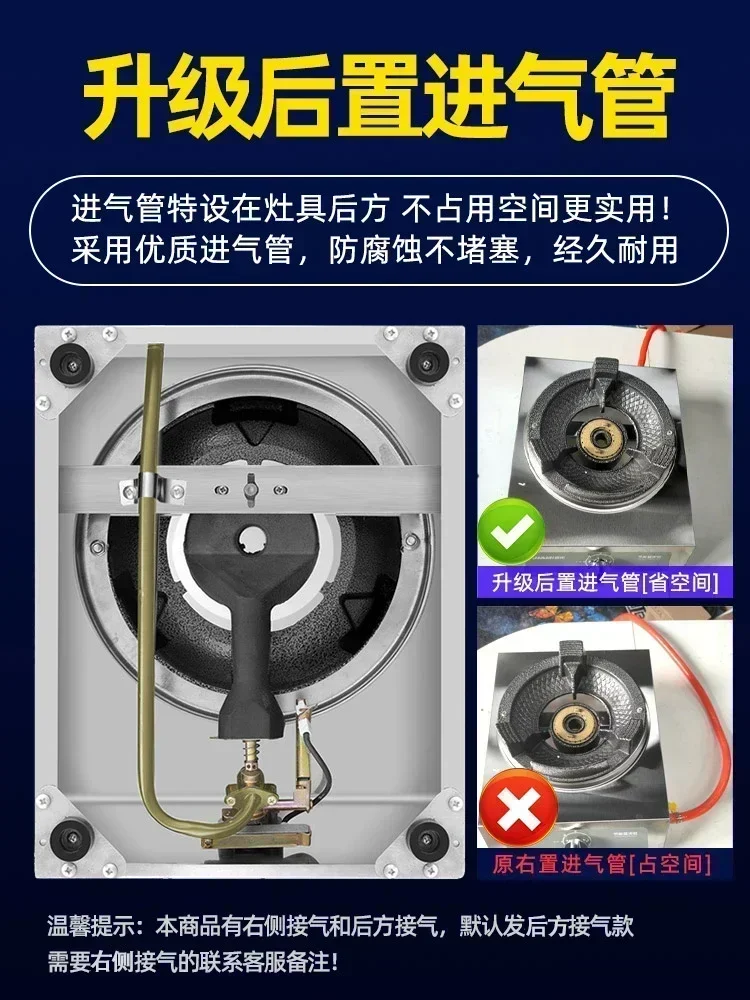 升级后置进气管

进气管特设在灶具后方 不占用空间更实用！
采用优质进气管，防腐蚀不堵塞，经久耐用

升级后置进气管[省空间]

原右置进气管[占空间]

温馨提示：本商品有右侧接气和后方接气，默认发后方接气款
需要右侧接气的联系客服备注！