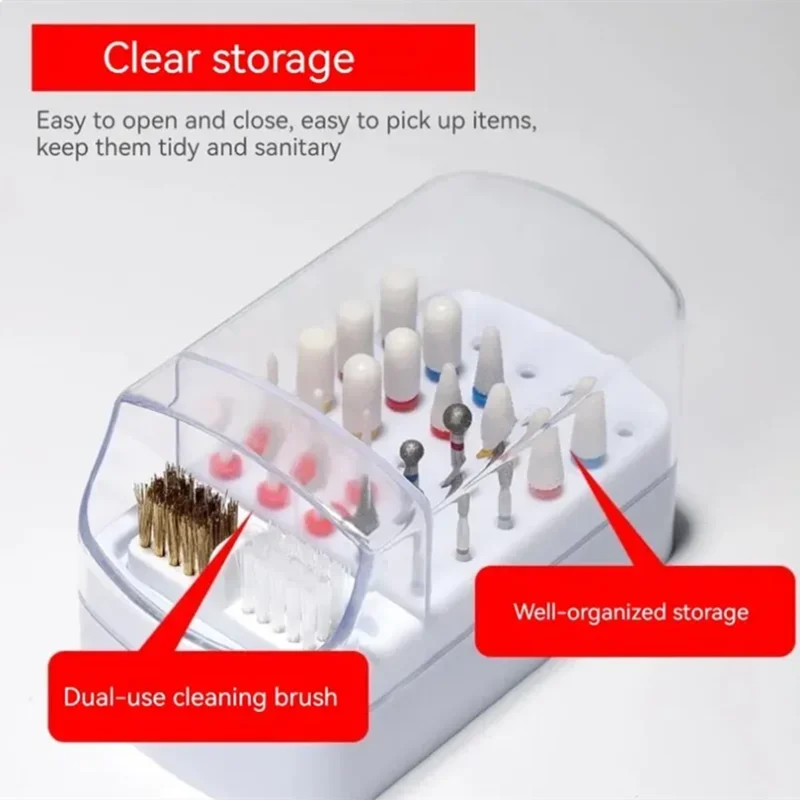 Clear storage

Easy to open and close, easy to pick up items, keep them tidy and sanitary

Well-organized storage

Dual-use cleaning brush