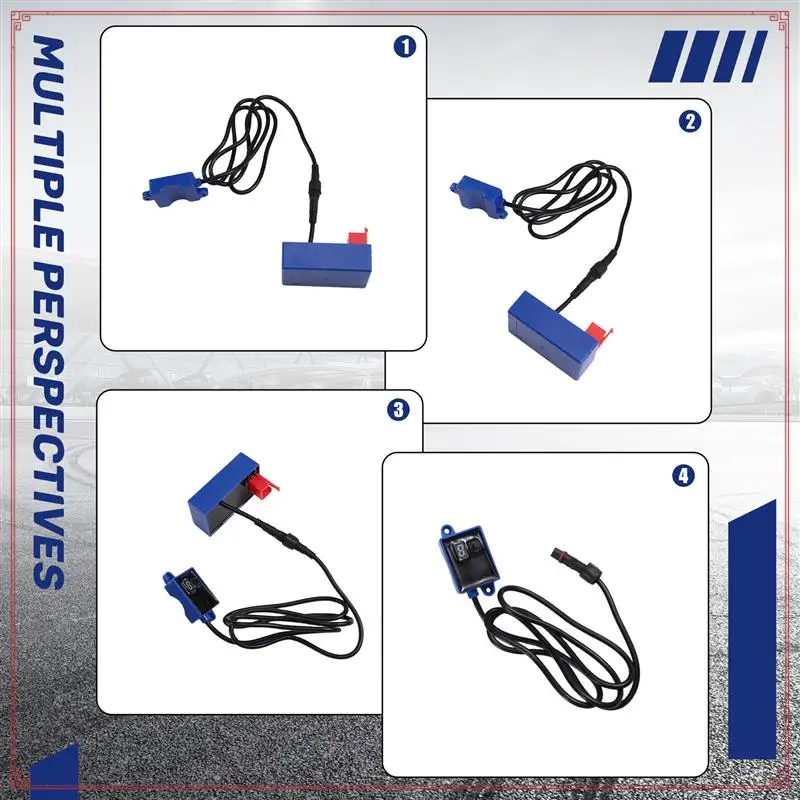 MULTIPLE PERSPECTIVES

1

2

3

4