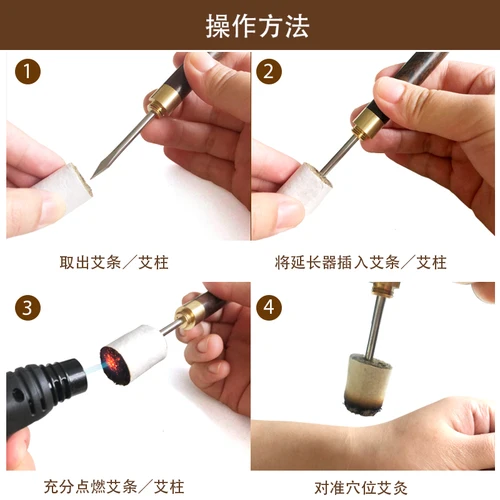 操作方法

1

取出艾条／艾柱

2

将延长器插入艾条／艾柱

3

充分点燃艾条／艾柱

4

对准穴位艾灸