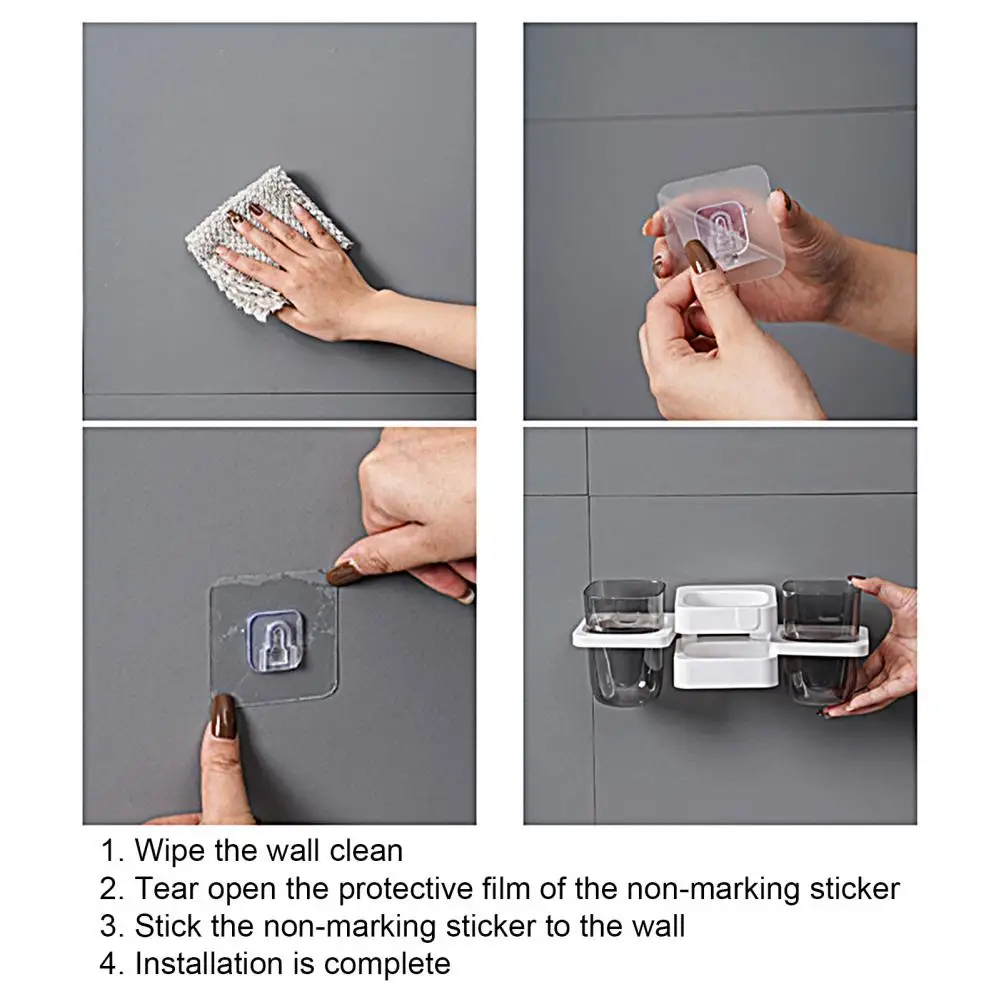 1. Wipe the wall clean
2. Tear open the protective film of the non-marking sticker
3. Stick the non-marking sticker to the wall
4. Installation is complete