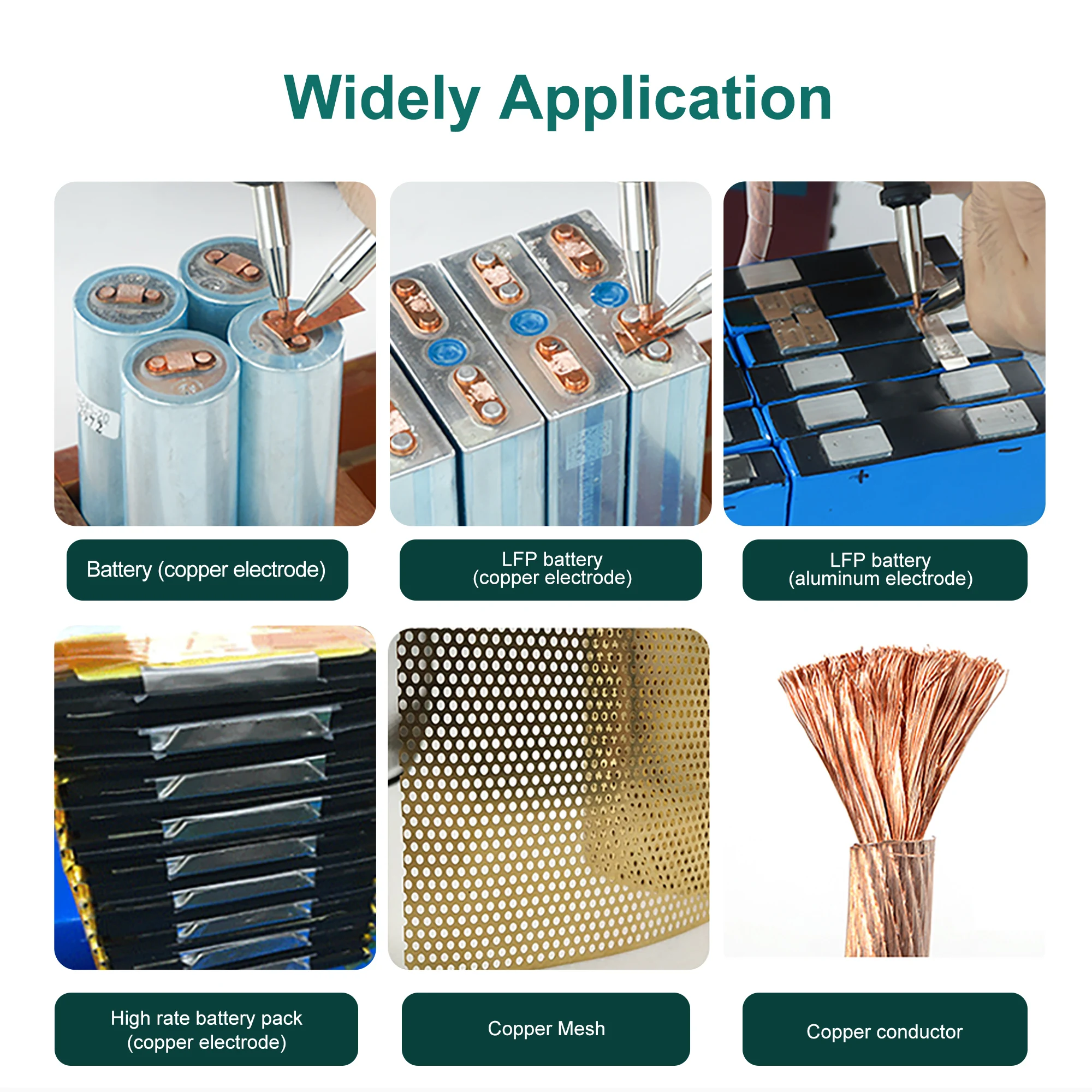 Widely Application

Battery (copper electrode)

LFP battery
(copper electrode)

LFP battery
(aluminum electrode)

High rate battery pack
(copper electrode)

Copper Mesh

Copper conductor