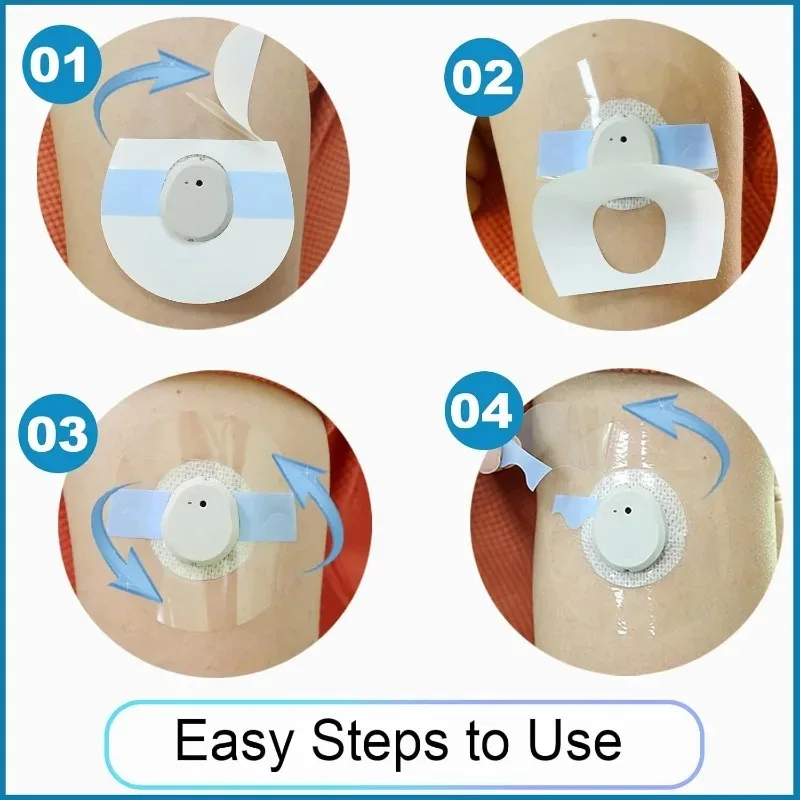 01

02

03

04

Easy Steps to Use