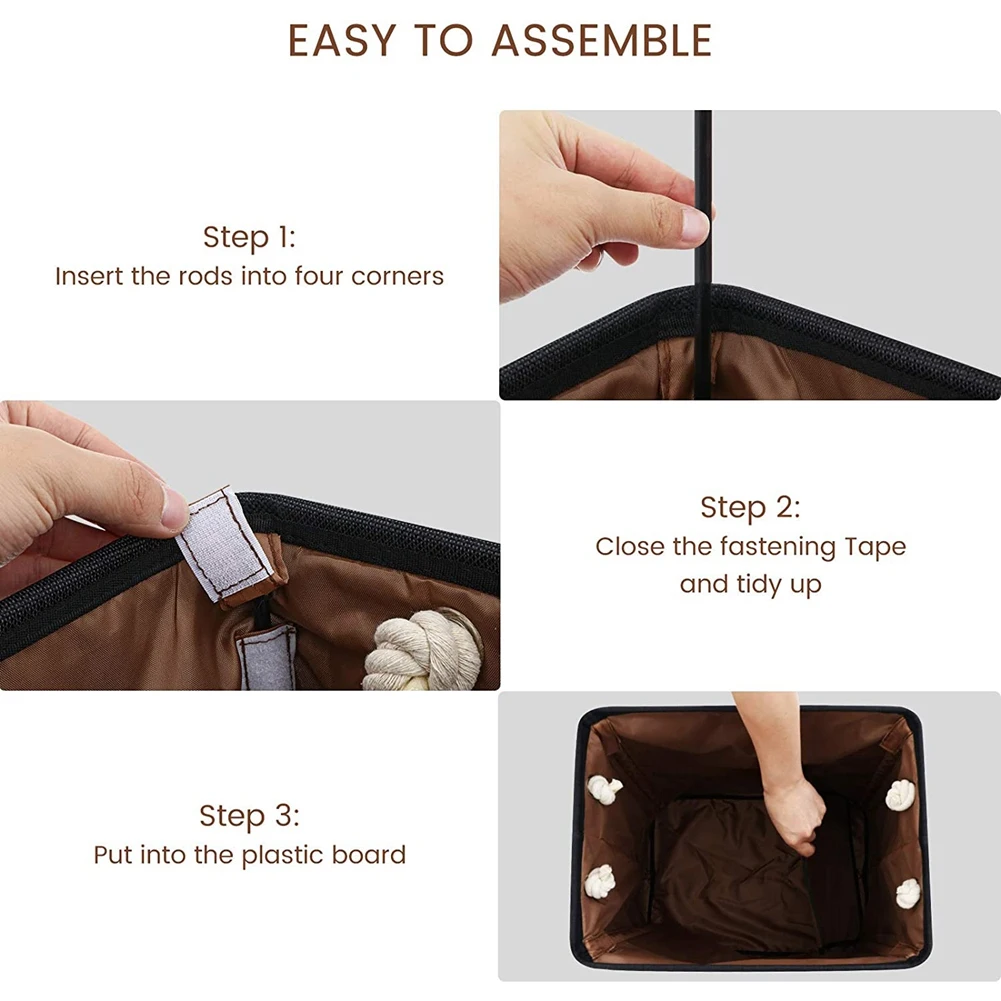 EASY TO ASSEMBLE

Step 1:
Insert the rods into four corners

Step 2:
Close the fastening Tape and tidy up

Step 3:
Put into the plastic board