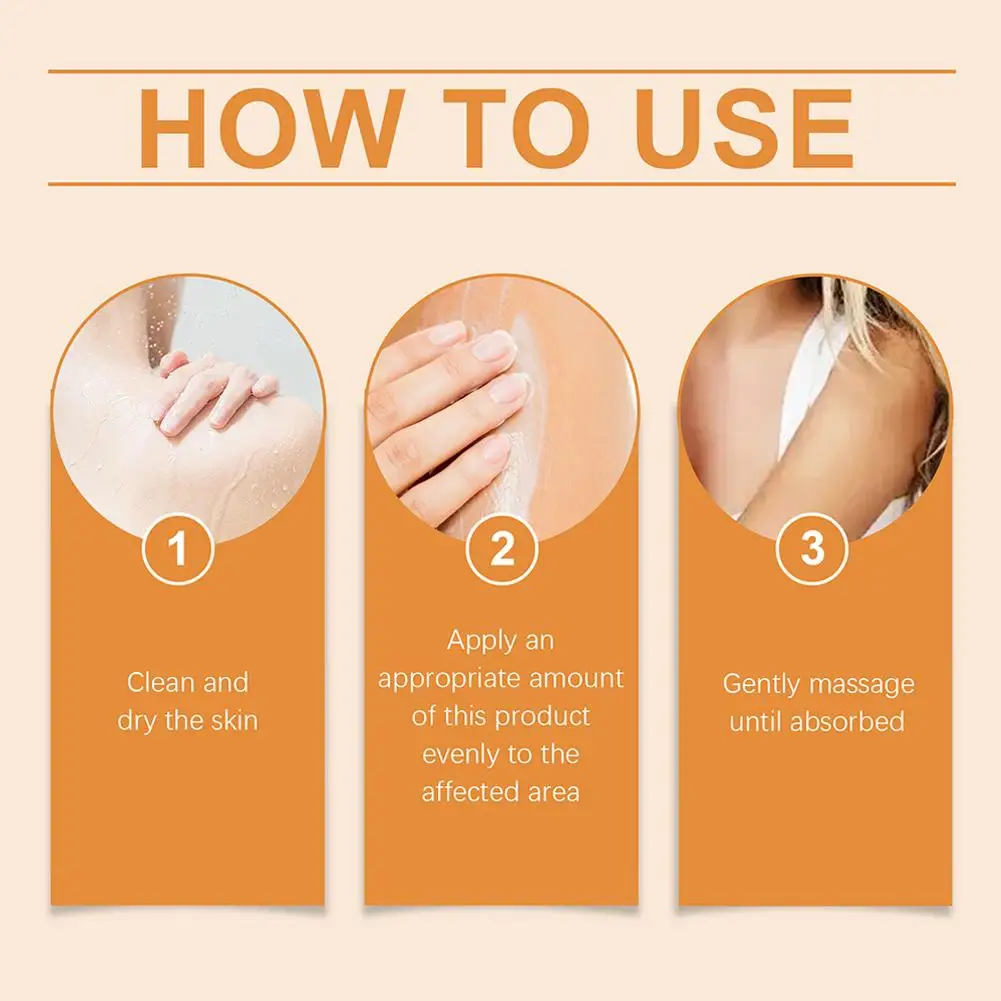 HOW TO USE

1

Clean and dry the skin

2

Apply an appropriate amount of this product evenly to the affected area

3

Gently massage until absorbed