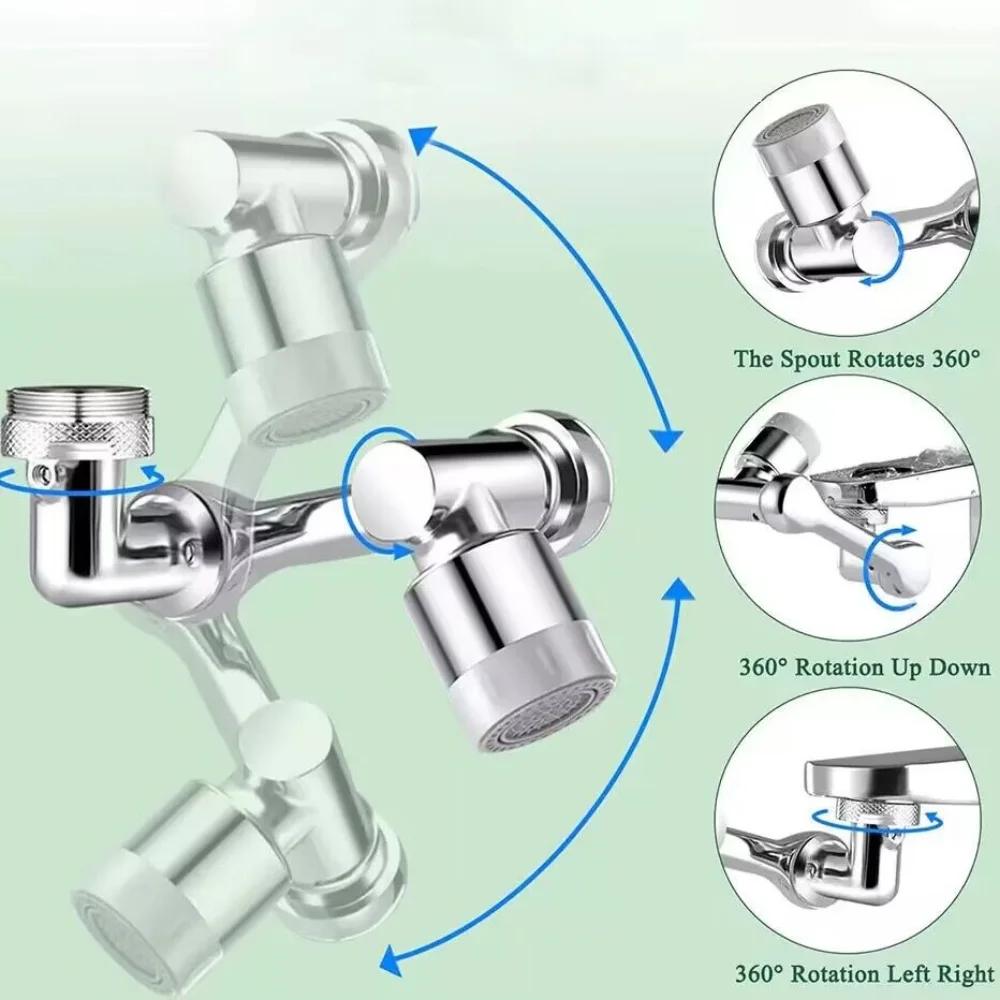 The Spout Rotates 360°

360° Rotation Up Down

360° Rotation Left Right