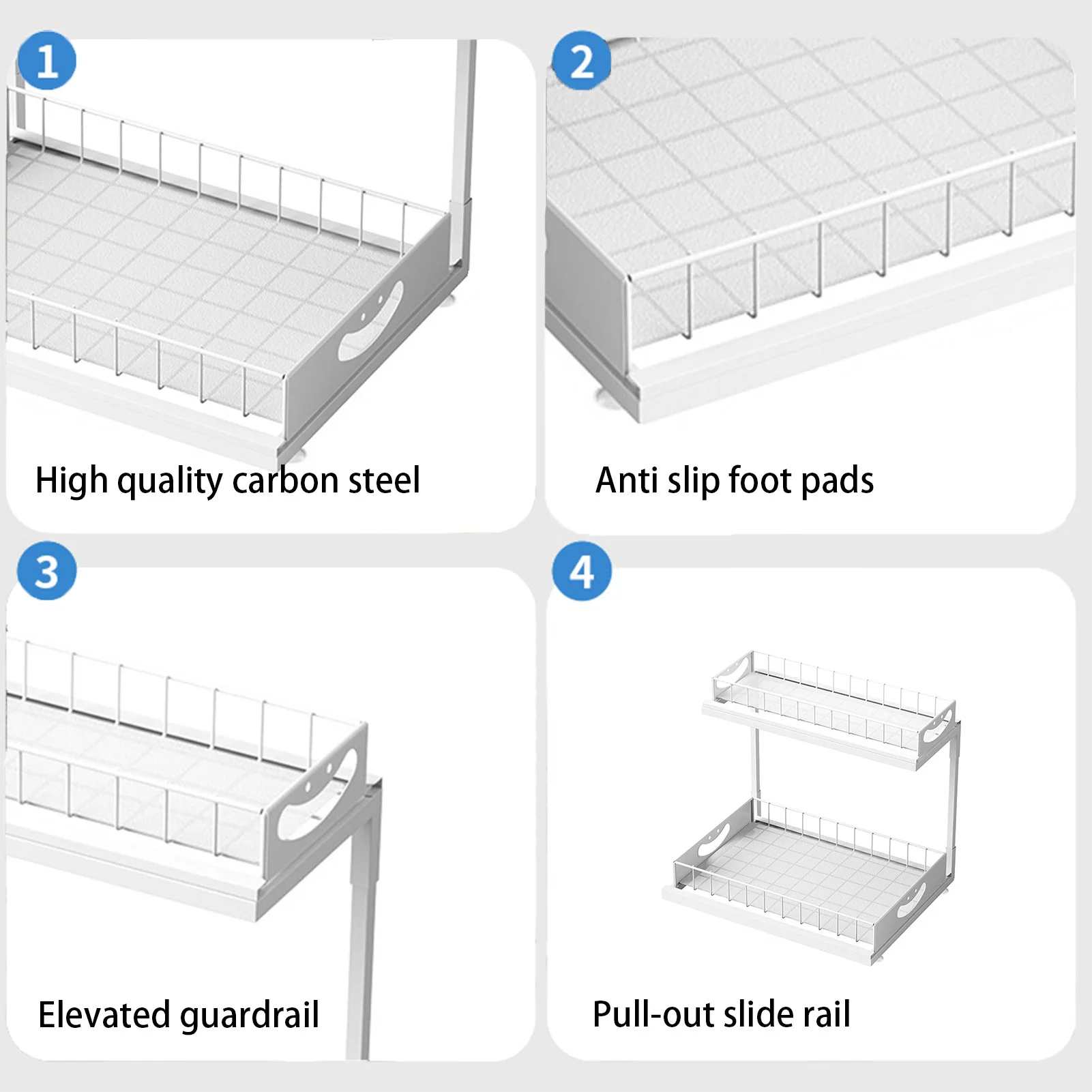 1

High quality carbon steel

2

Anti slip foot pads

3

Elevated guardrail

4

Pull-out slide rail