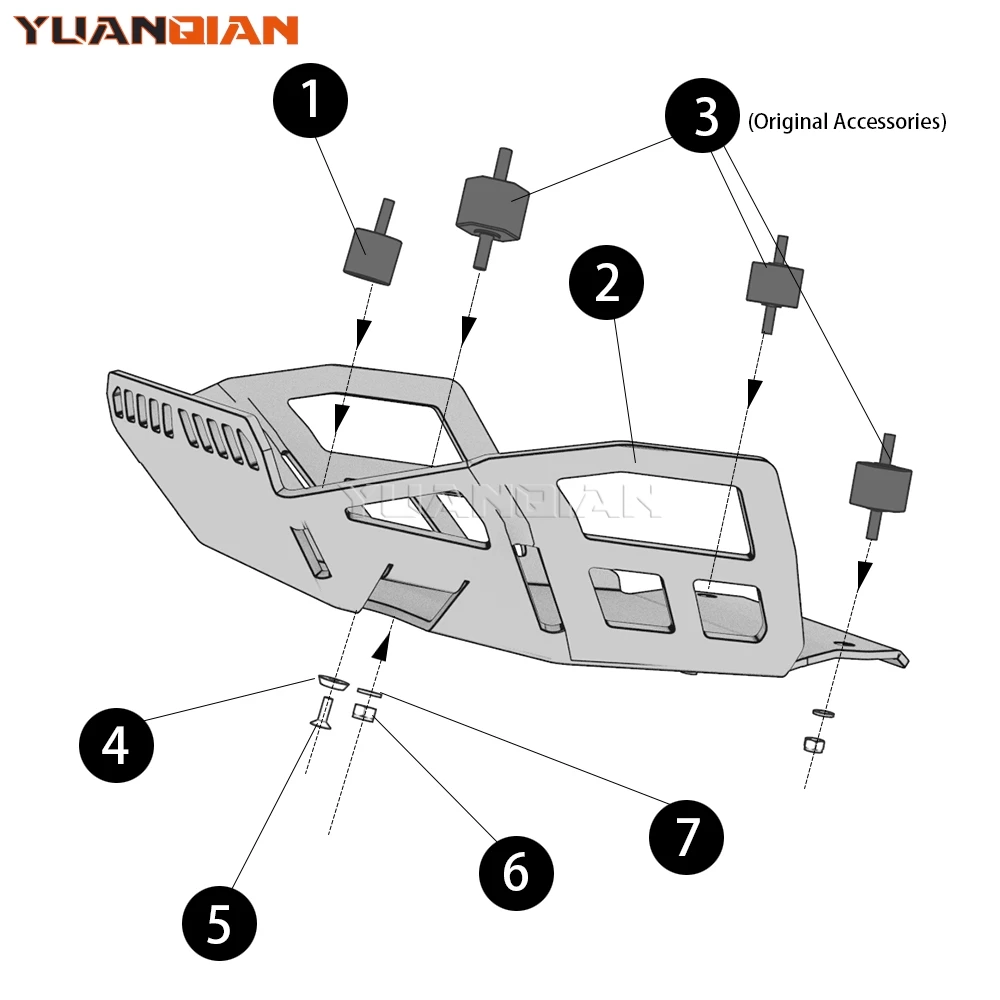 YUANQIAN

1

3 (Original Accessories)

2

YUANQIAN

4

5

6

7