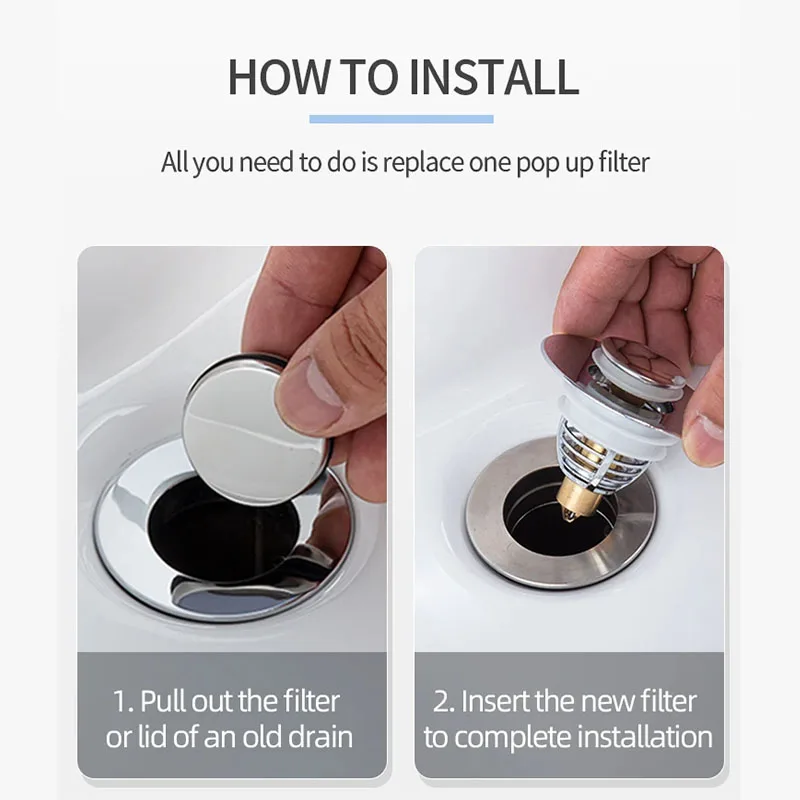 HOW TO INSTALL

All you need to do is replace one pop up filter

1. Pull out the filter or lid of an old drain

2. Insert the new filter to complete installation