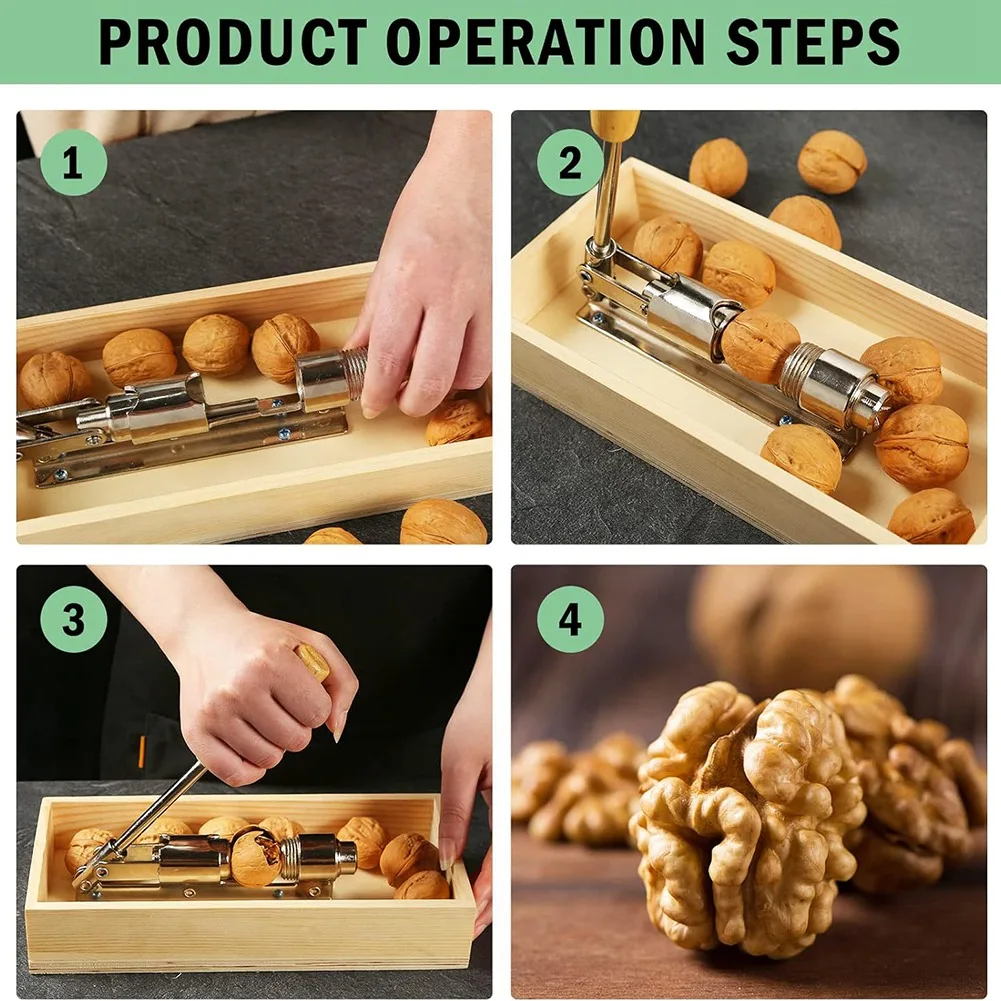 PRODUCT OPERATION STEPS

1

2

3

4