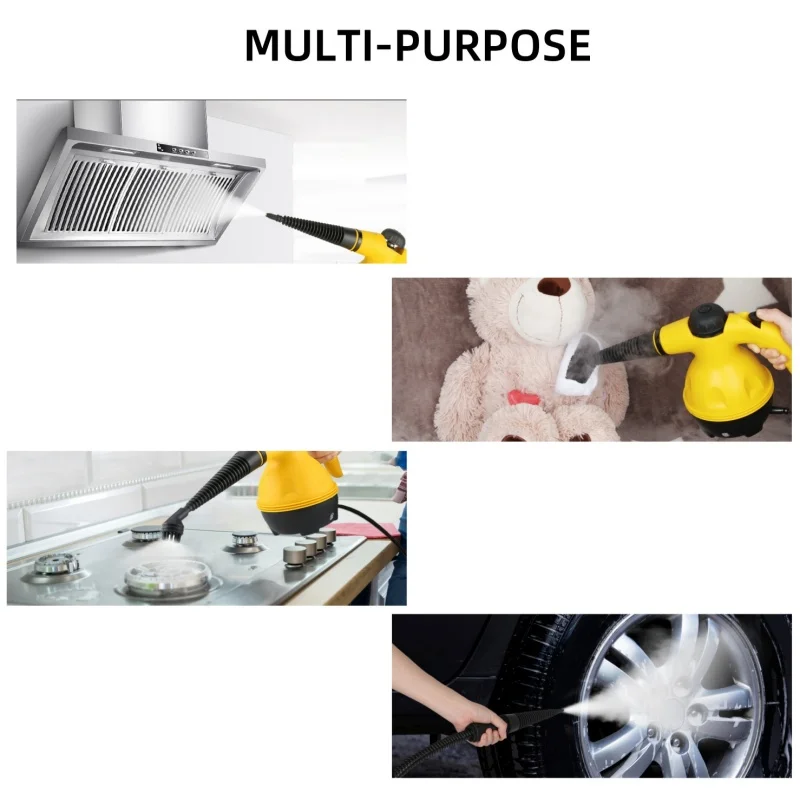 MULTI-PURPOSE