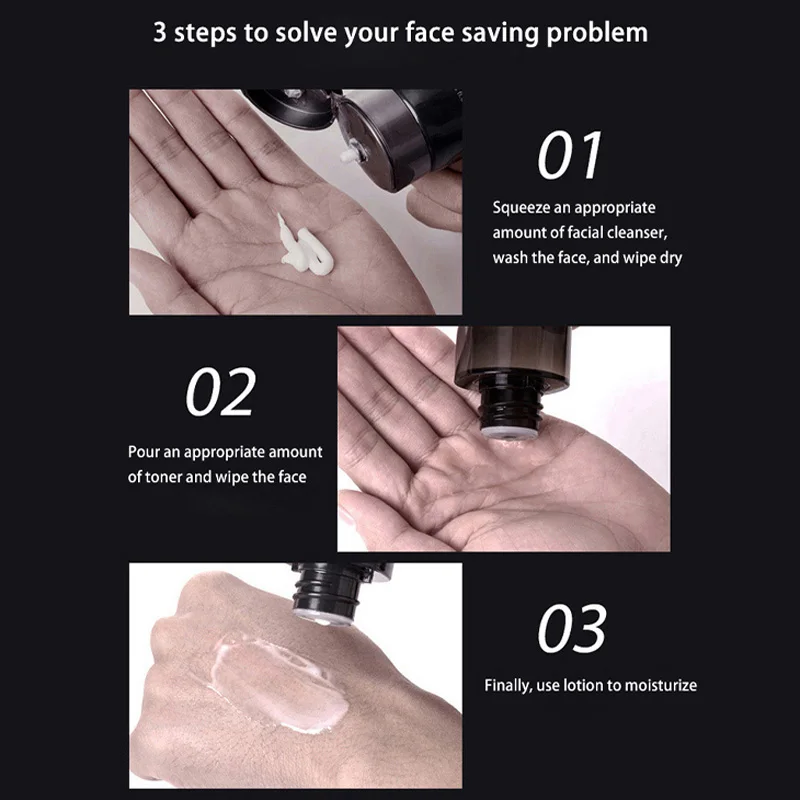 3 steps to solve your face saving problem

01

Squeeze an appropriate amount of facial cleanser, wash the face, and wipe dry

02

Pour an appropriate amount of toner and wipe the face

03

Finally, use lotion to moisturize