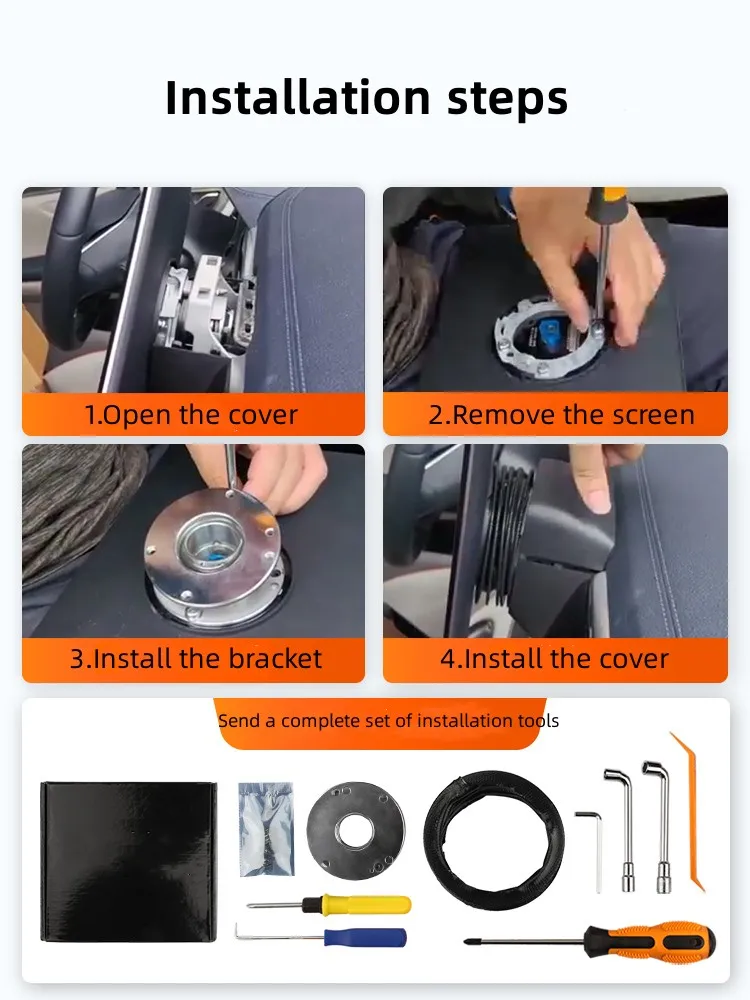 Installation steps

1.Open the cover

2.Remove the screen

3.Install the bracket

4.Install the cover

Send a complete set of installation tools