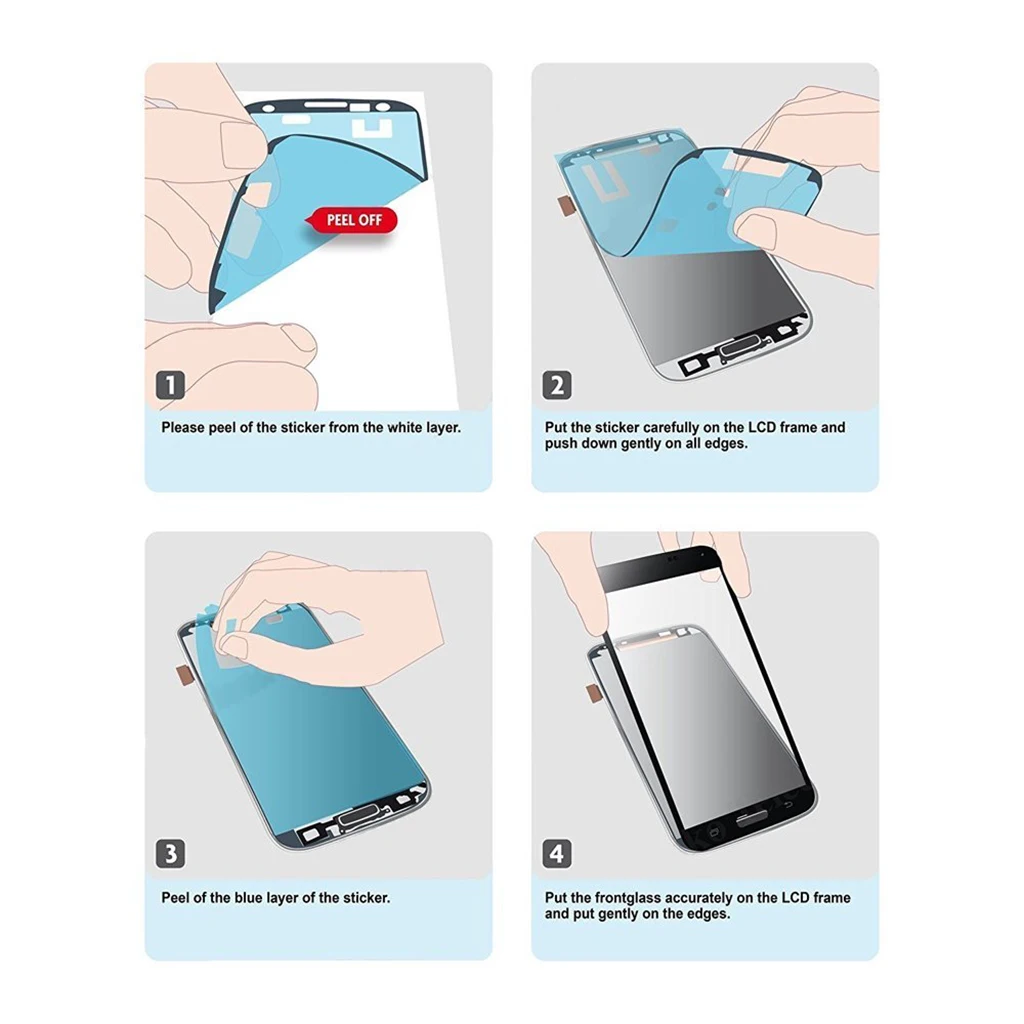 PEEL OFF

1

Please peel of the sticker from the white layer.

2

Put the sticker carefully on the LCD frame and push down gently on all edges.

3

Peel of the blue layer of the sticker.

4

Put the frontglass accurately on the LCD frame and put gently on the edges.