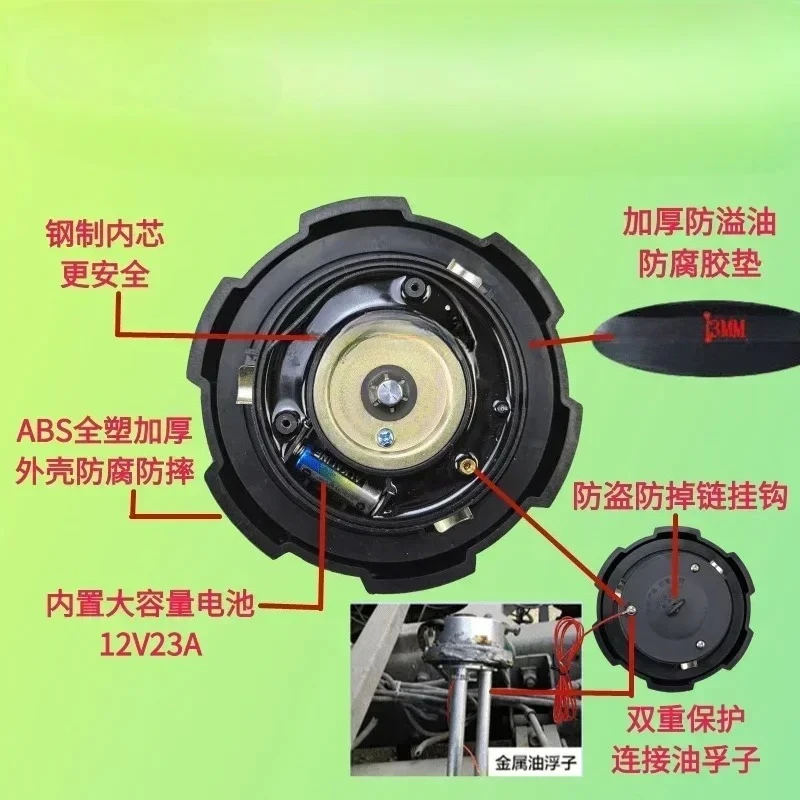 钢制内芯
更安全

加厚防溢油
防腐胶垫

3MM

ABS全塑加厚
外壳防腐防摔

防盗防掉链挂钩

内置大容量电池
12V23A

金属油浮子

双重保护
连接油孚子