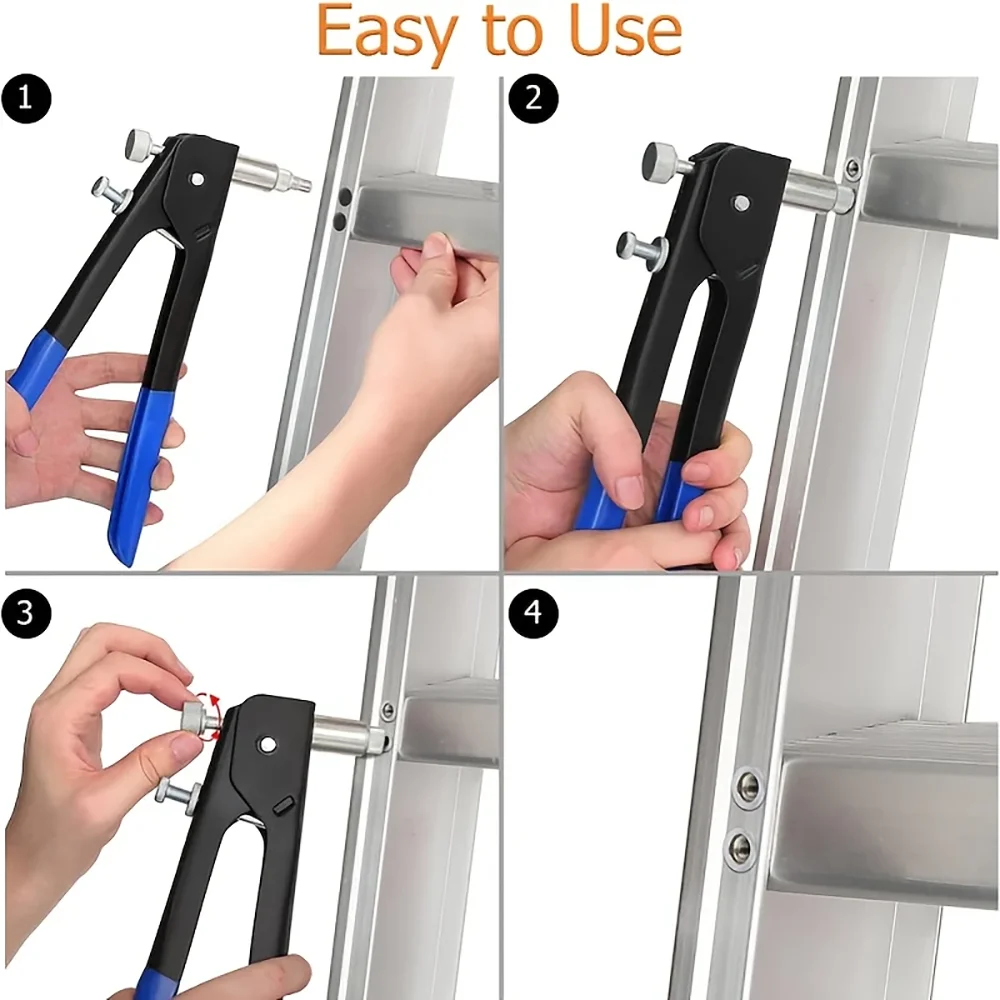 Easy to Use

1

2

3

4