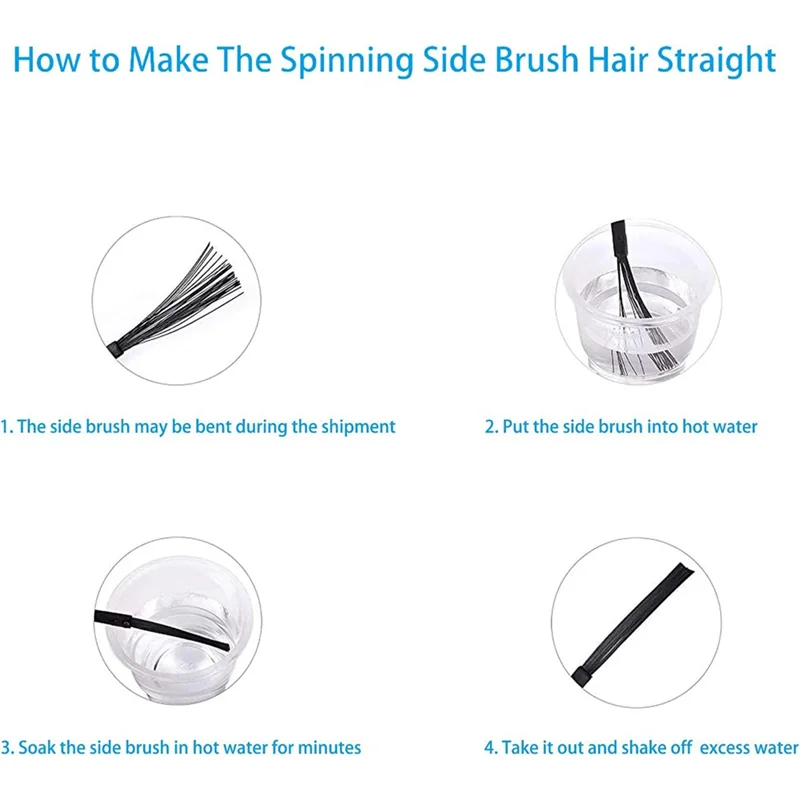 How to Make The Spinning Side Brush Hair Straight

1. The side brush may be bent during the shipment

2. Put the side brush into hot water

3. Soak the side brush in hot water for minutes

4. Take it out and shake off excess water