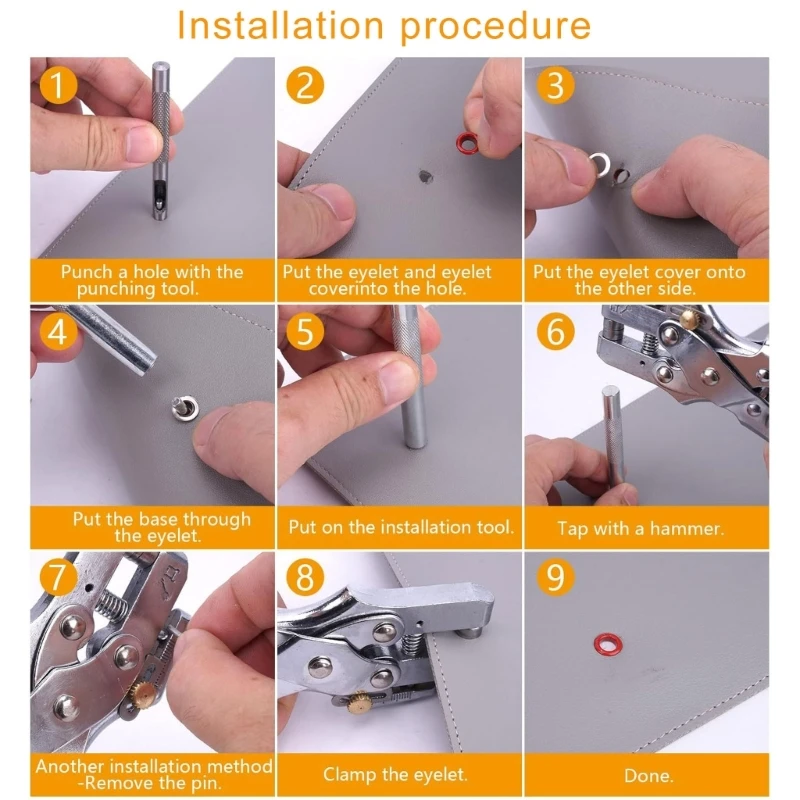 Installation procedure

1
Punch a hole with the punching tool.

2
Put the eyelet and eyelet coverinto the hole.

3
Put the eyelet cover onto the other side.

4
Put the base through the eyelet.

5
Put on the installation tool.

6
Tap with a hammer.

7
Another installation method -Remove the pin.

8
Clamp the eyelet.

9
Done.