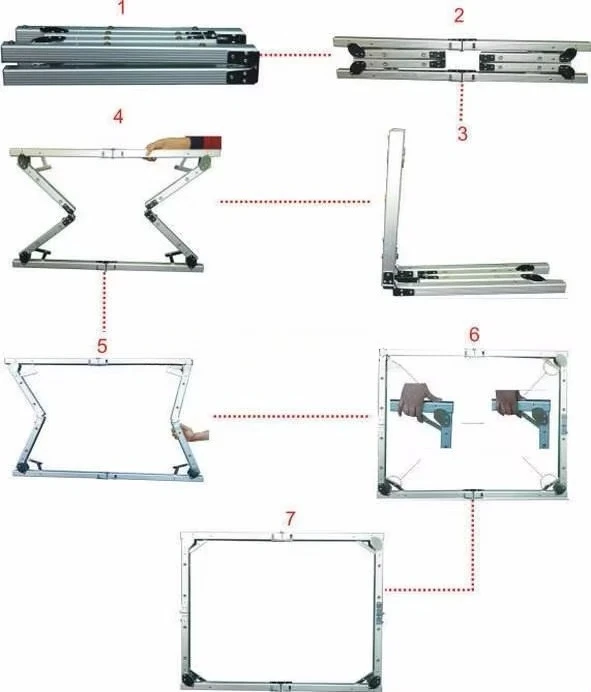 1
2
3
4
5
6
7