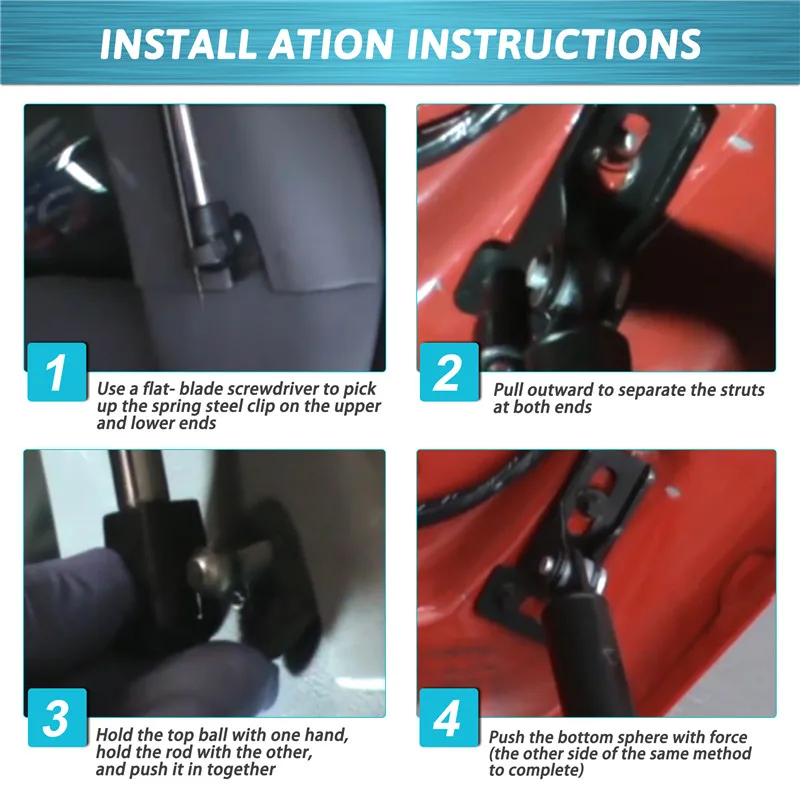 INSTALL ATION INSTRUCTIONS

1
Use a flat- blade screwdriver to pick up the spring steel clip on the upper and lower ends

2
Pull outward to separate the struts at both ends

3
Hold the top ball with one hand, hold the rod with the other, and push it in together

4
Push the bottom sphere with force (the other side of the same method to complete)