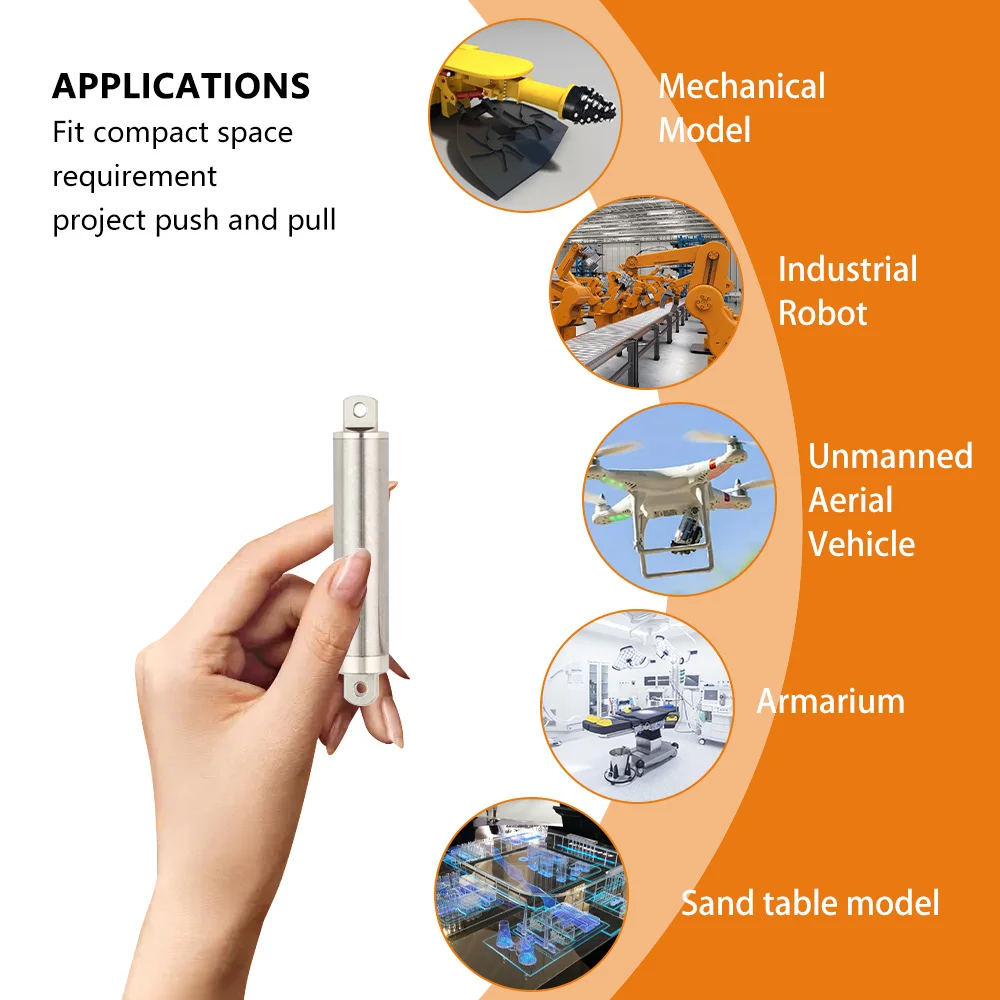 APPLICATIONS
Fit compact space requirement project push and pull

Mechanical Model

Industrial Robot

Unmanned Aerial Vehicle

Armarium

Sand table model