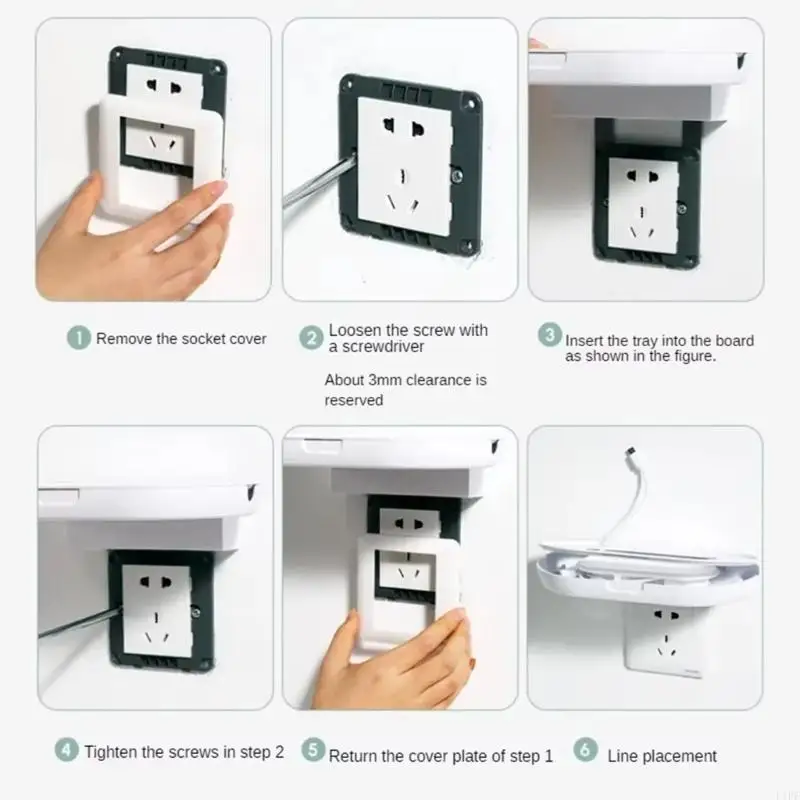 1 Remove the socket cover

2 Loosen the screw with a screwdriver

About 3mm clearance is reserved

3 Insert the tray into the board as shown in the figure.

4 Tighten the screws in step 2

5 Return the cover plate of step 1

6 Line placement