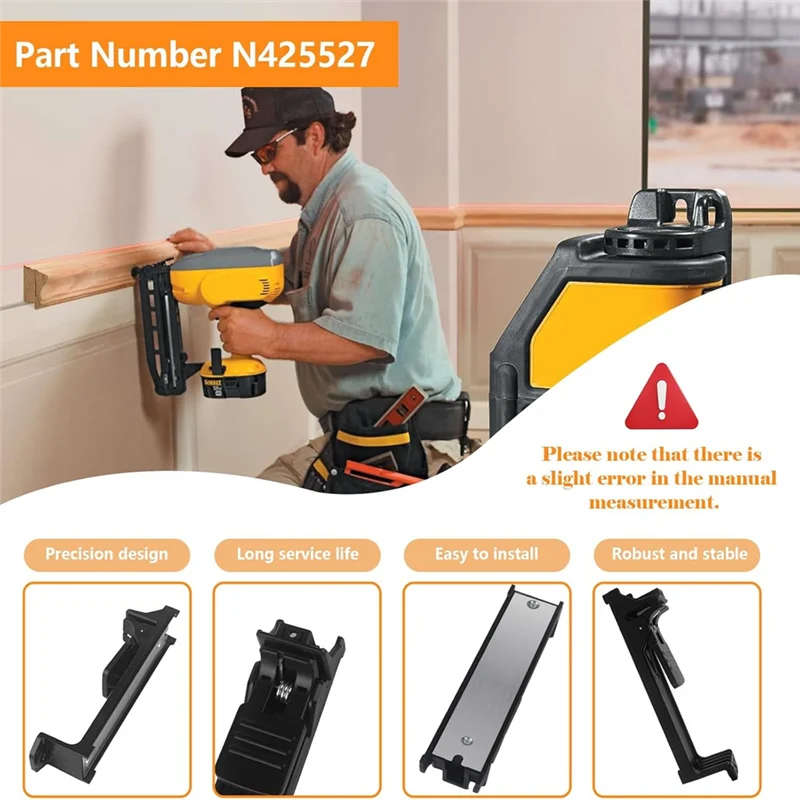 Part Number N425527

DEWALT

Please note that there is a slight error in the manual measurement.

Precision design

Long service life

Easy to install

Robust and stable