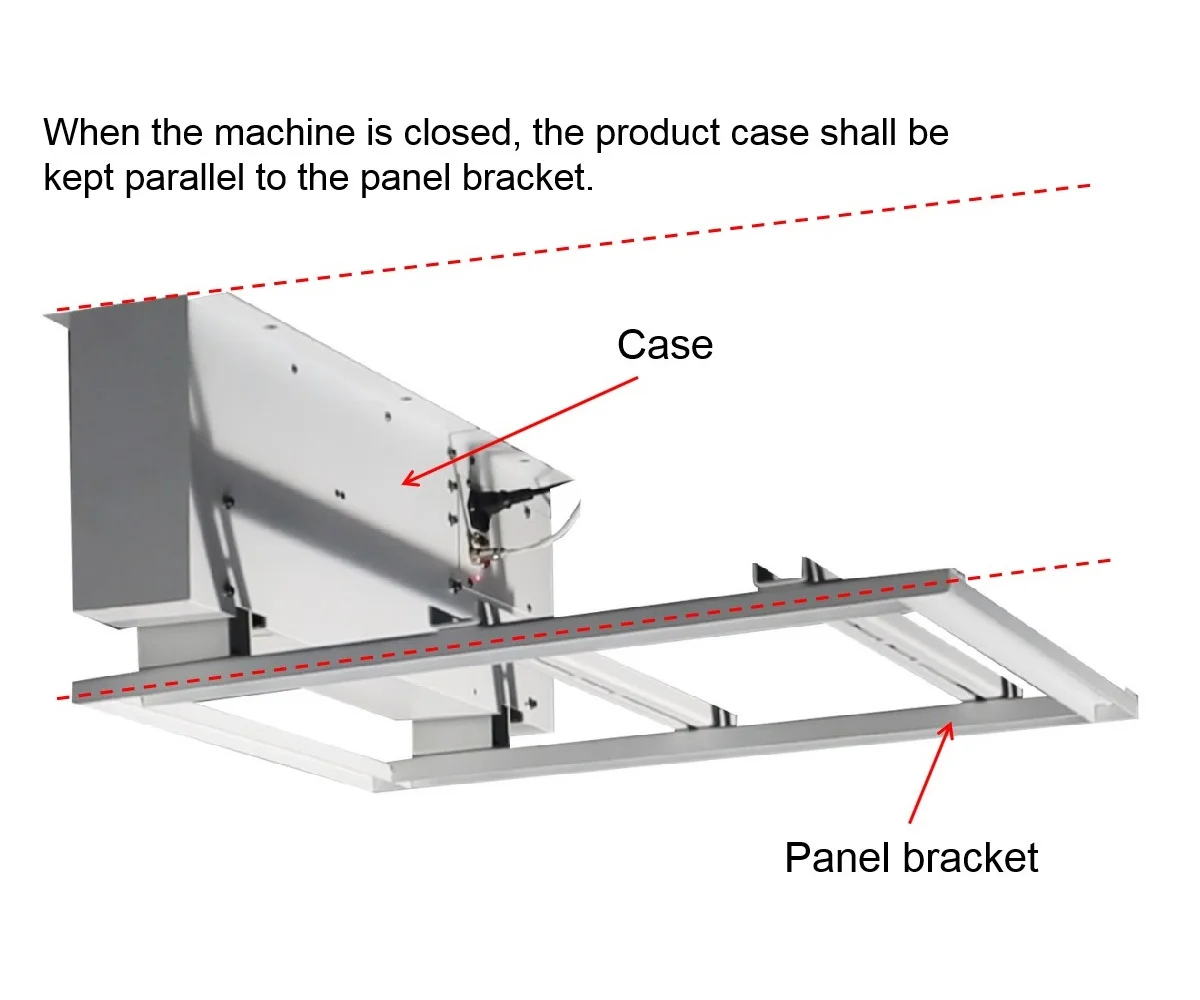 When the machine is closed, the product case shall be kept parallel to the panel bracket.

Case

Panel bracket