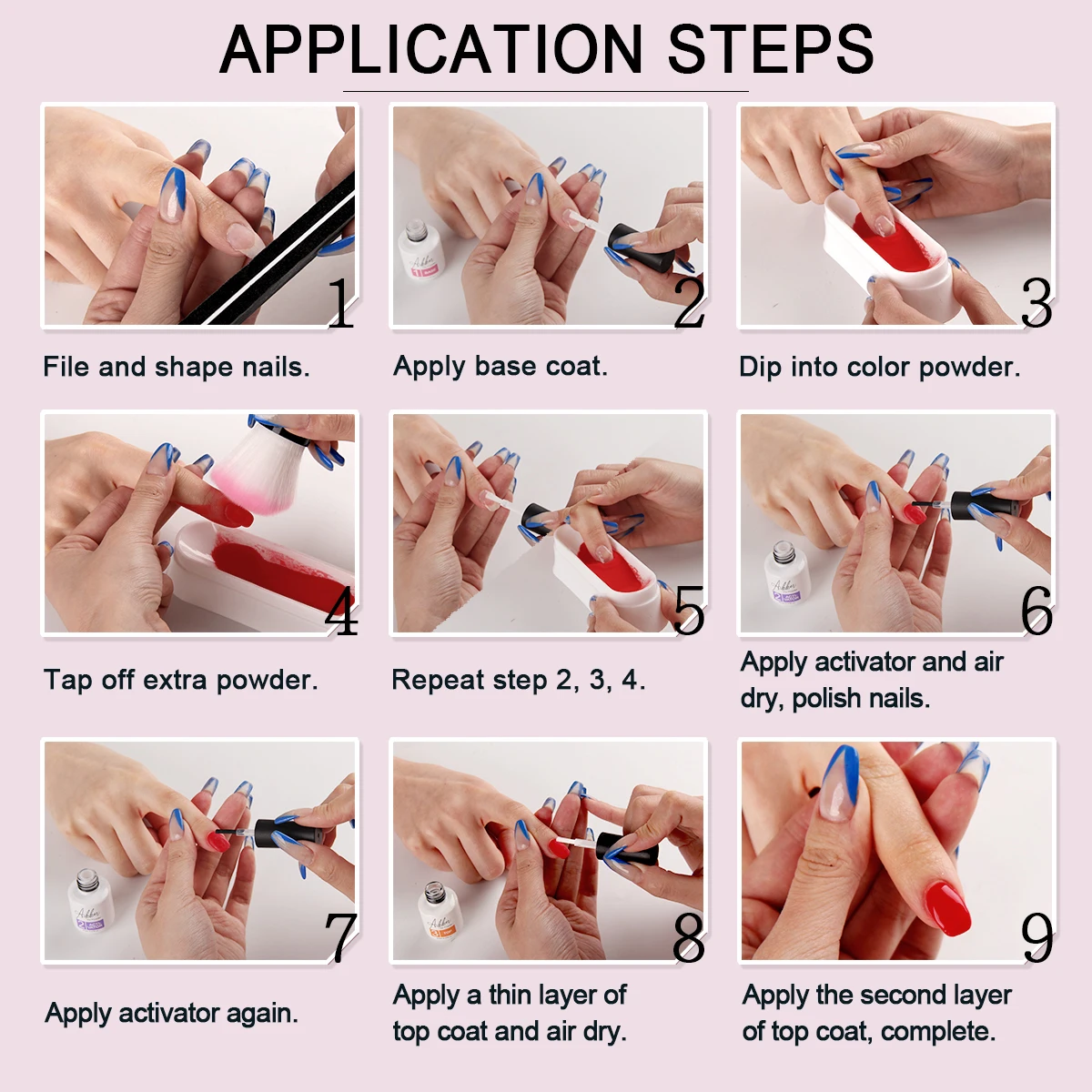 APPLICATION STEPS

1

File and shape nails.

2

Apply base coat.

3

Dip into color powder.

4

Tap off extra powder.

5

Repeat step 2, 3, 4.

6

Apply activator and air dry, polish nails.

7

Apply activator again.

8

Apply a thin layer of top coat and air dry.

9

Apply the second layer of top coat, complete.