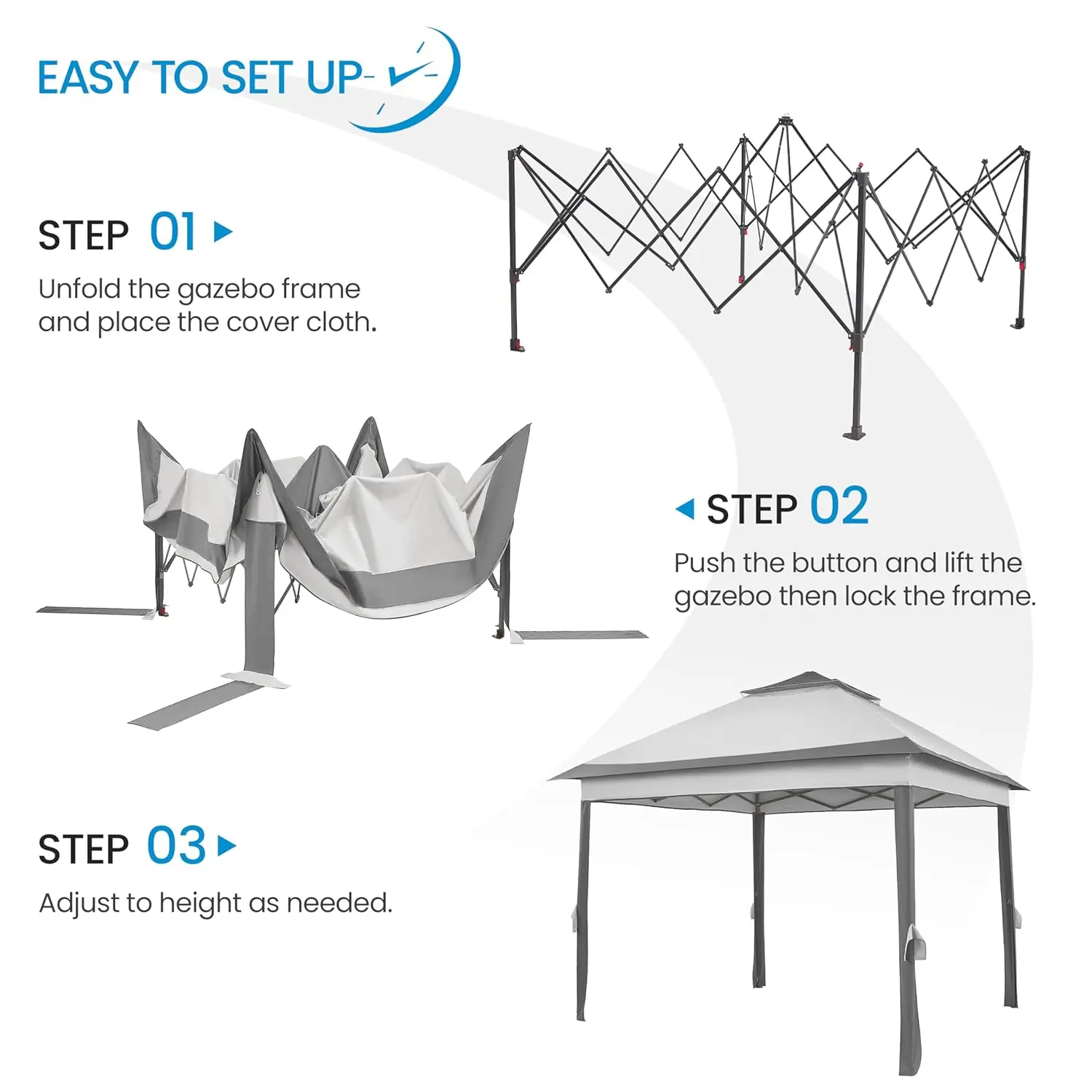 EASY TO SET UP

STEP 01

Unfold the gazebo frame and place the cover cloth.

STEP 02

Push the button and lift the gazebo then lock the frame.

STEP 03

Adjust to height as needed.