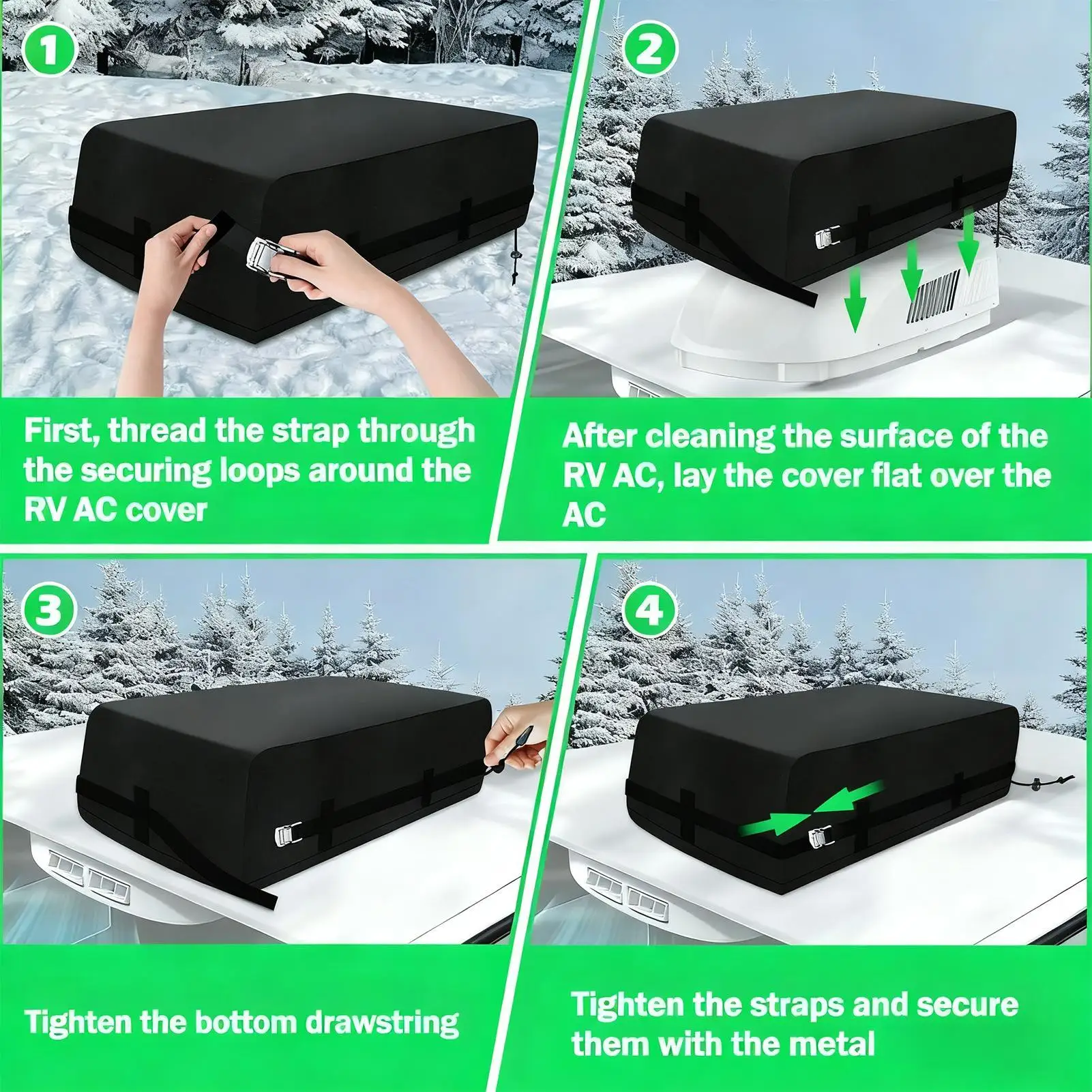 1

First, thread the strap through the securing loops around the RV AC cover

2

After cleaning the surface of the RV AC, lay the cover flat over the AC

3

Tighten the bottom drawstring

4

Tighten the straps and secure them with the metal