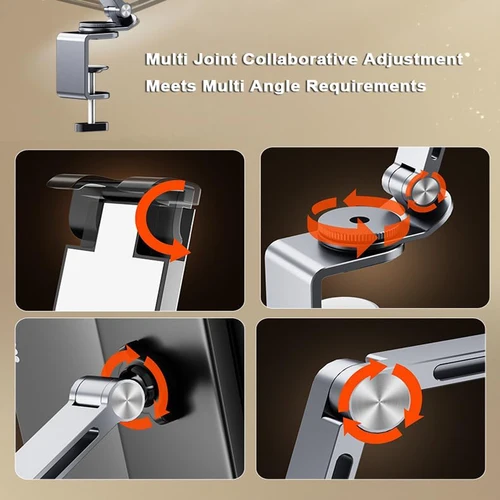 Multi Joint Collaborative Adjustment
Meets Multi Angle Requirements