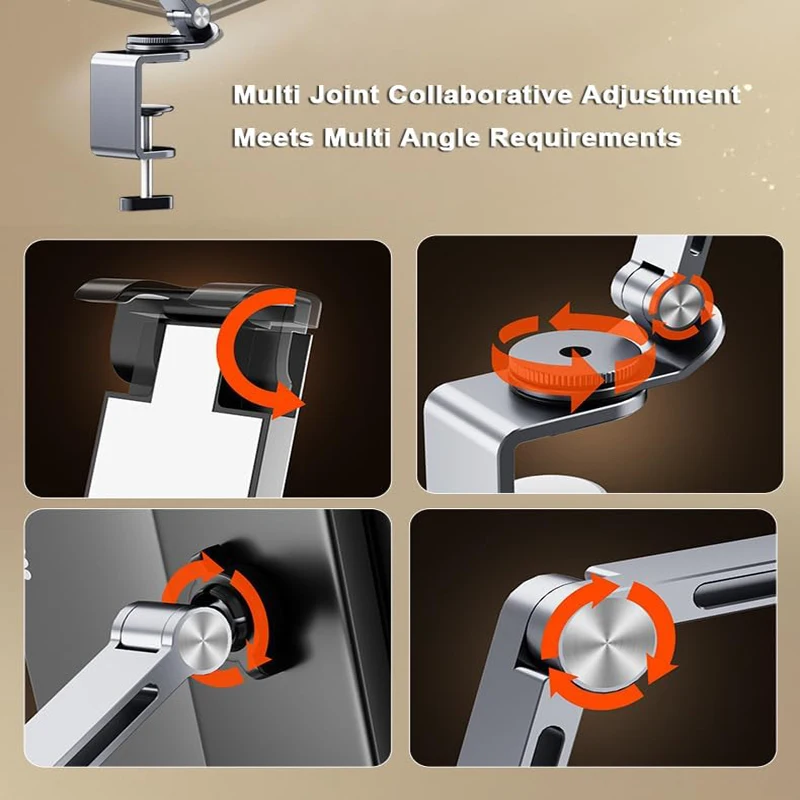 Multi Joint Collaborative Adjustment
Meets Multi Angle Requirements