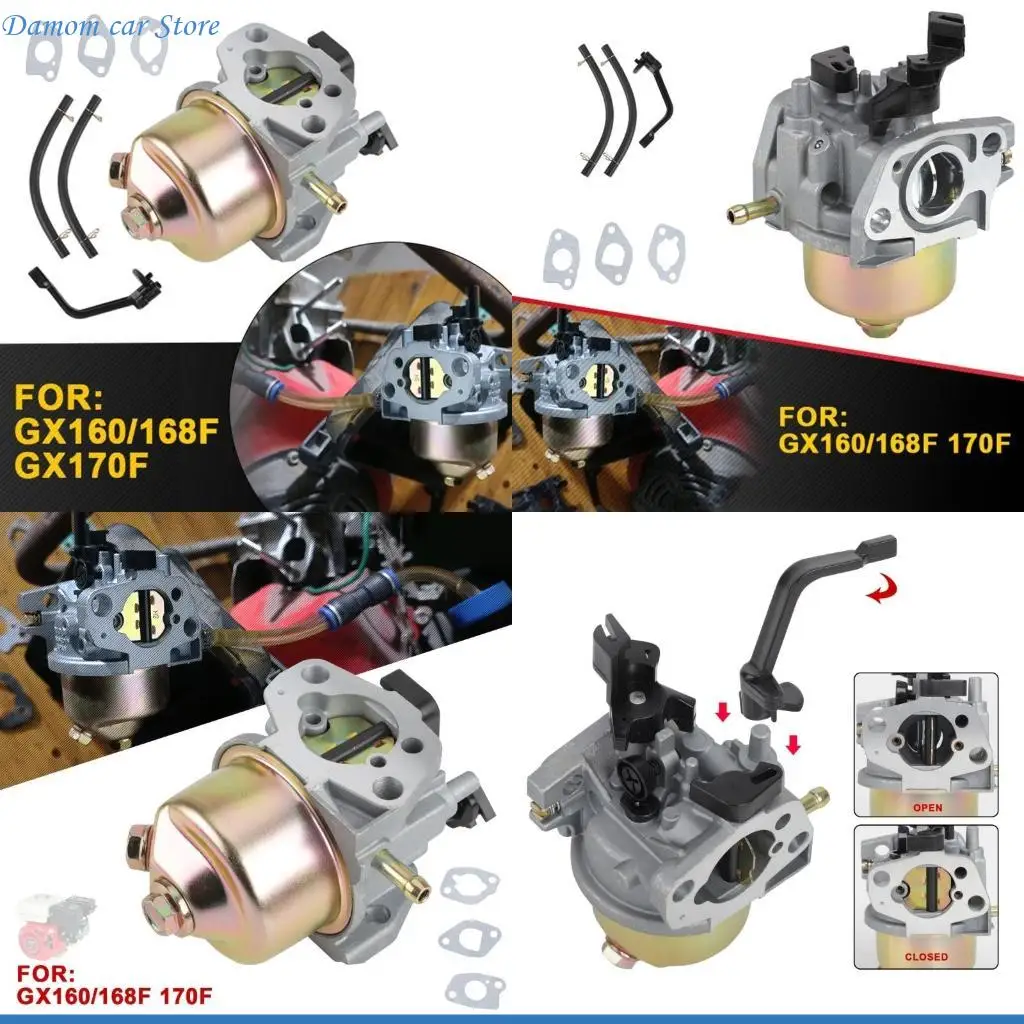 Damom car Store

FOR:
GX160/168F
GX170F

FOR:
GX160/168F 170F

OPEN

CLOSED

FOR:
GX160/168F 170F