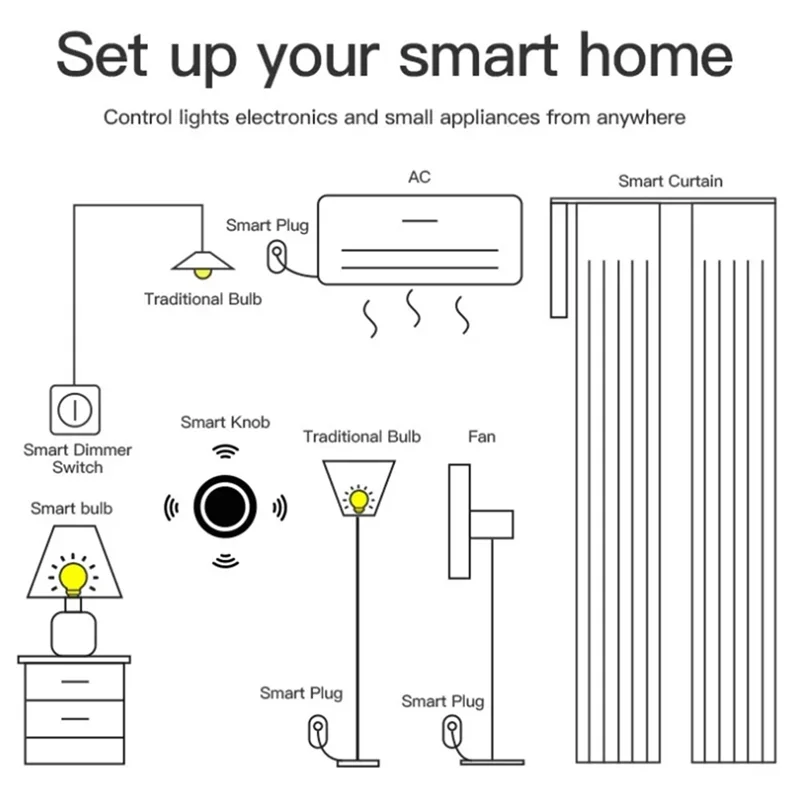 Set up your smart home

Control lights electronics and small appliances from anywhere

AC

Smart Curtain

Smart Plug

Traditional Bulb

Smart Dimmer Switch

Smart Knob

Traditional Bulb

Fan

Smart bulb

Smart Plug

Smart Plug