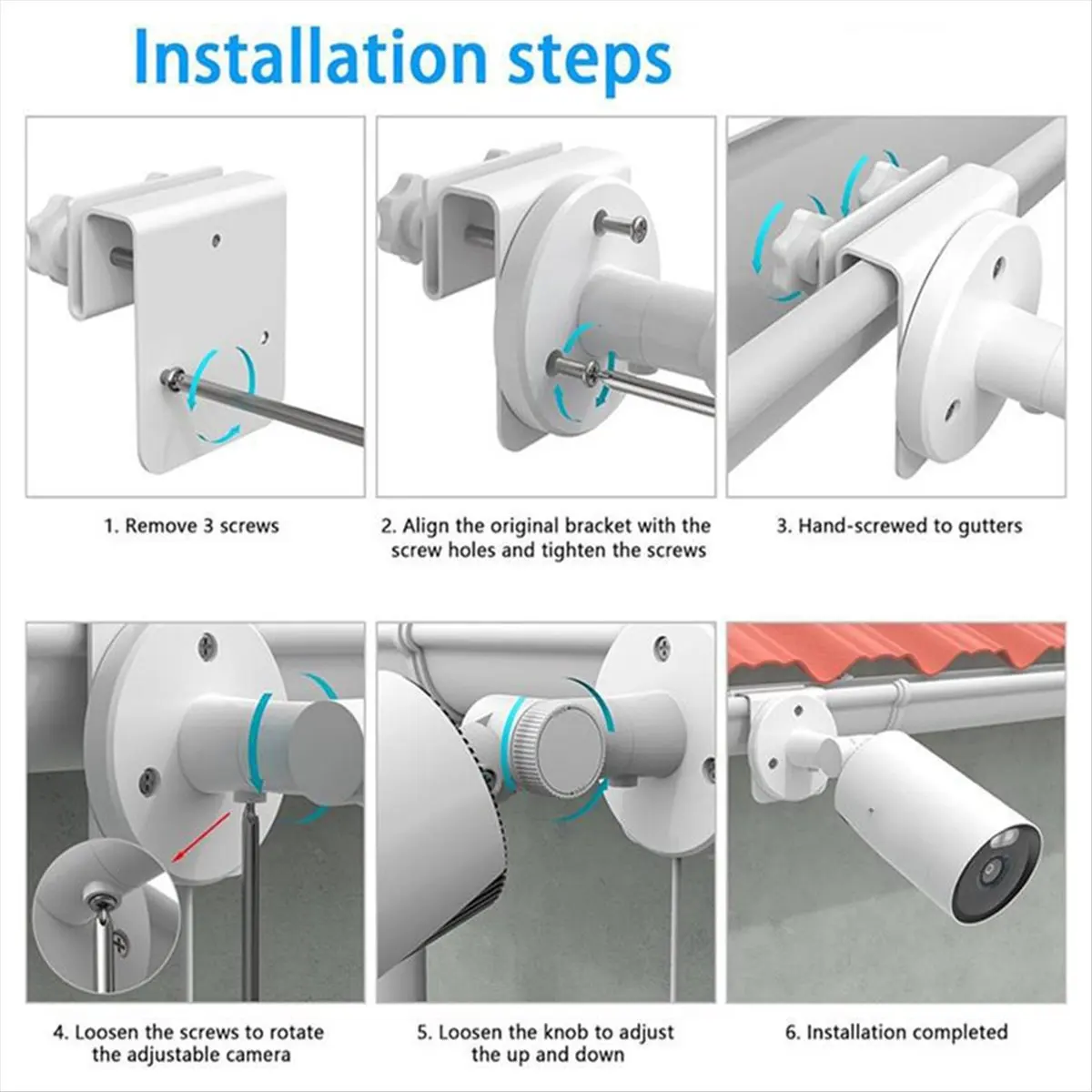 Installation steps

1. Remove 3 screws

2. Align the original bracket with the screw holes and tighten the screws

3. Hand-screwed to gutters

4. Loosen the screws to rotate the adjustable camera

5. Loosen the knob to adjust the up and down

6. Installation completed