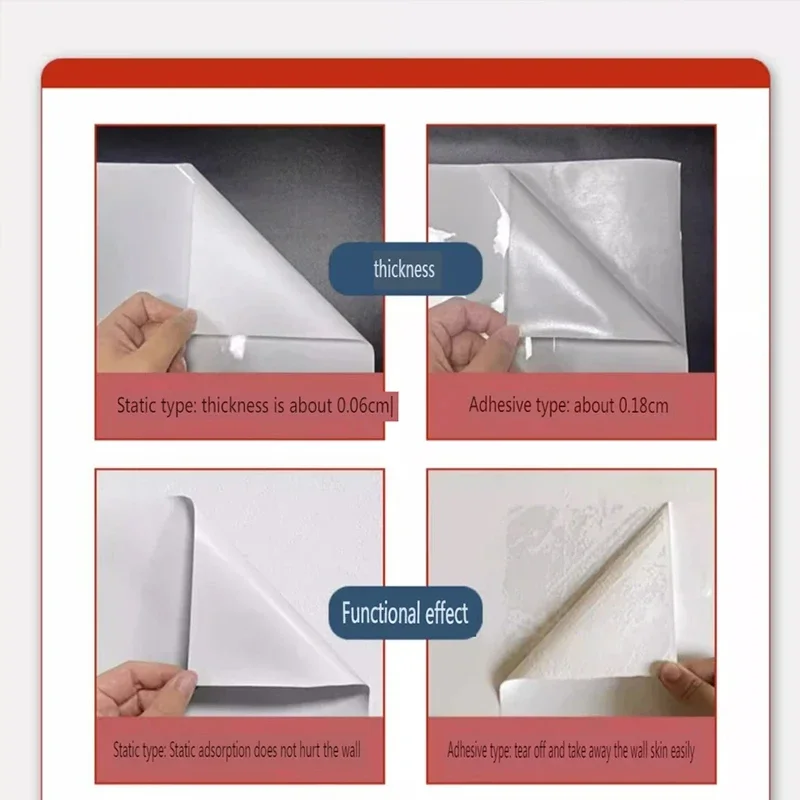 thickness

Static type: thickness is about 0.06cm|

Adhesive type: about 0.18cm

Functional effect

Static type: Static adsorption does not hurt the wall

Adhesive type: tear off and take away the wall skin easily