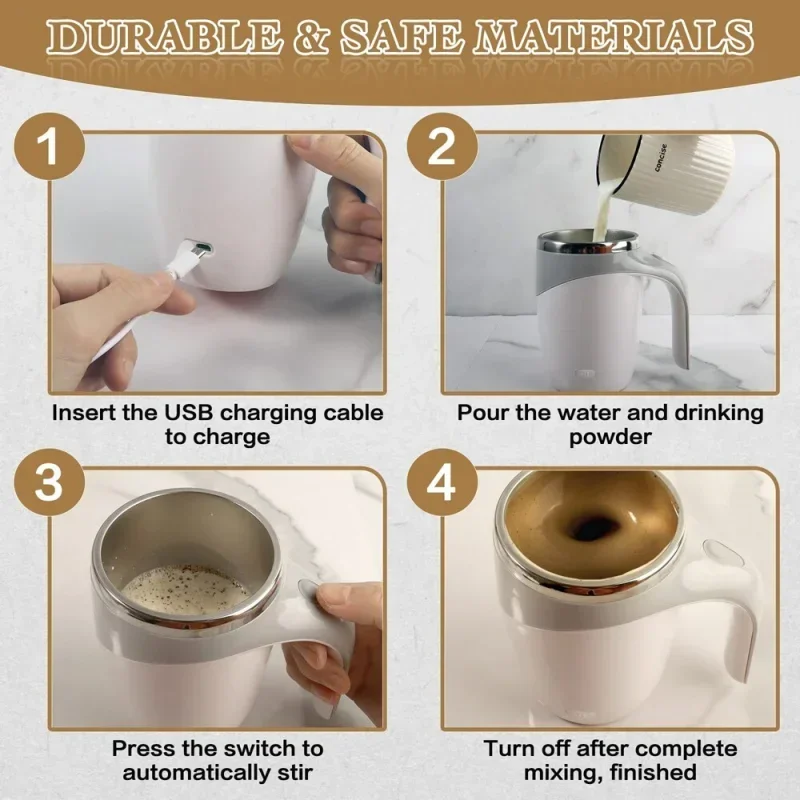 DURABLE & SAFE MATERIALS

1

Insert the USB charging cable to charge

2

concise

Pour the water and drinking powder

3

Press the switch to automatically stir

4

Turn off after complete mixing, finished