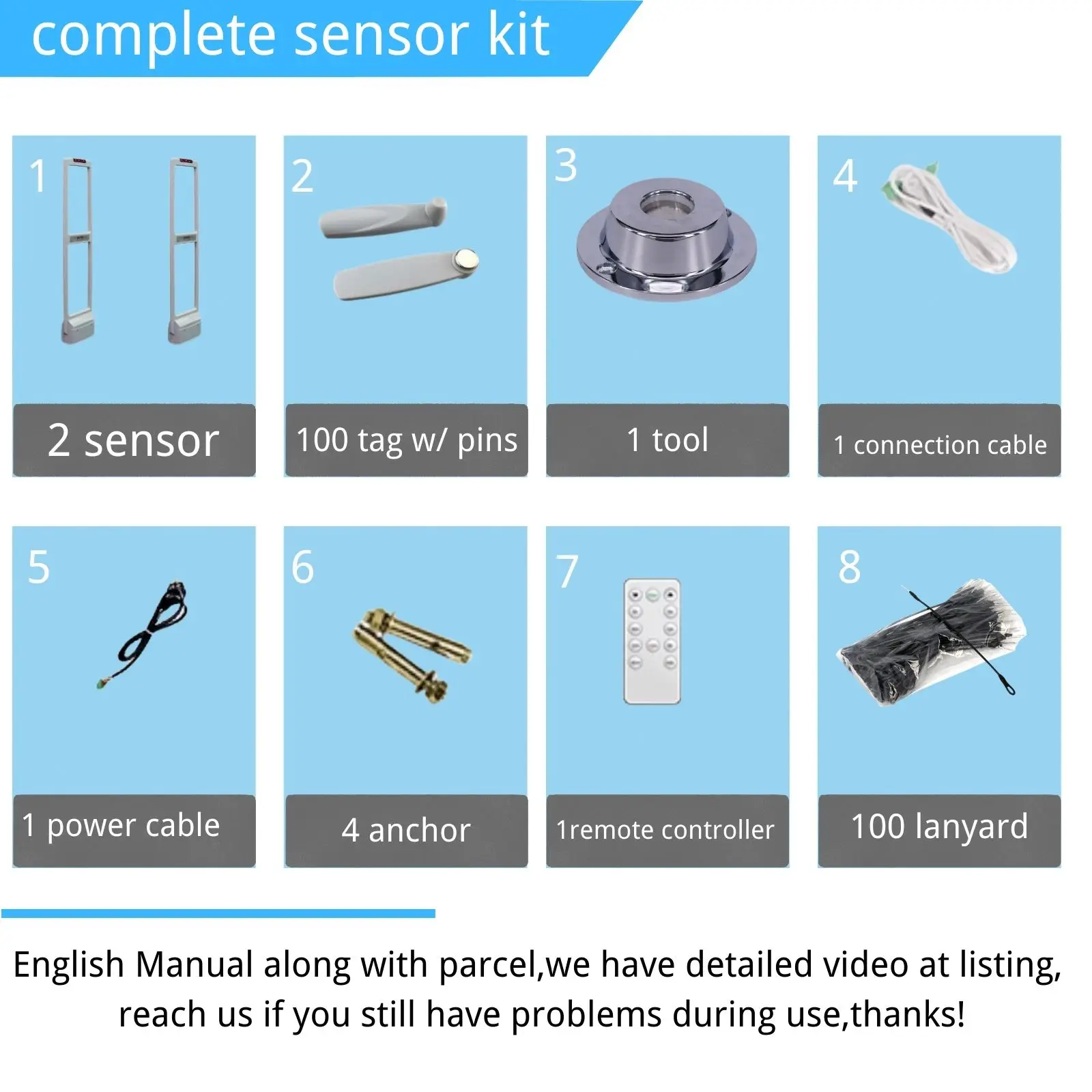 complete sensor kit

1

2 sensor

2

100 tag w/ pins

3

1 tool

4

1 connection cable

5

1 power cable

6

4 anchor

7

1remote controller

8

100 lanyard

English Manual along with parcel,we have detailed video at listing, reach us if you still have problems during use,thanks!