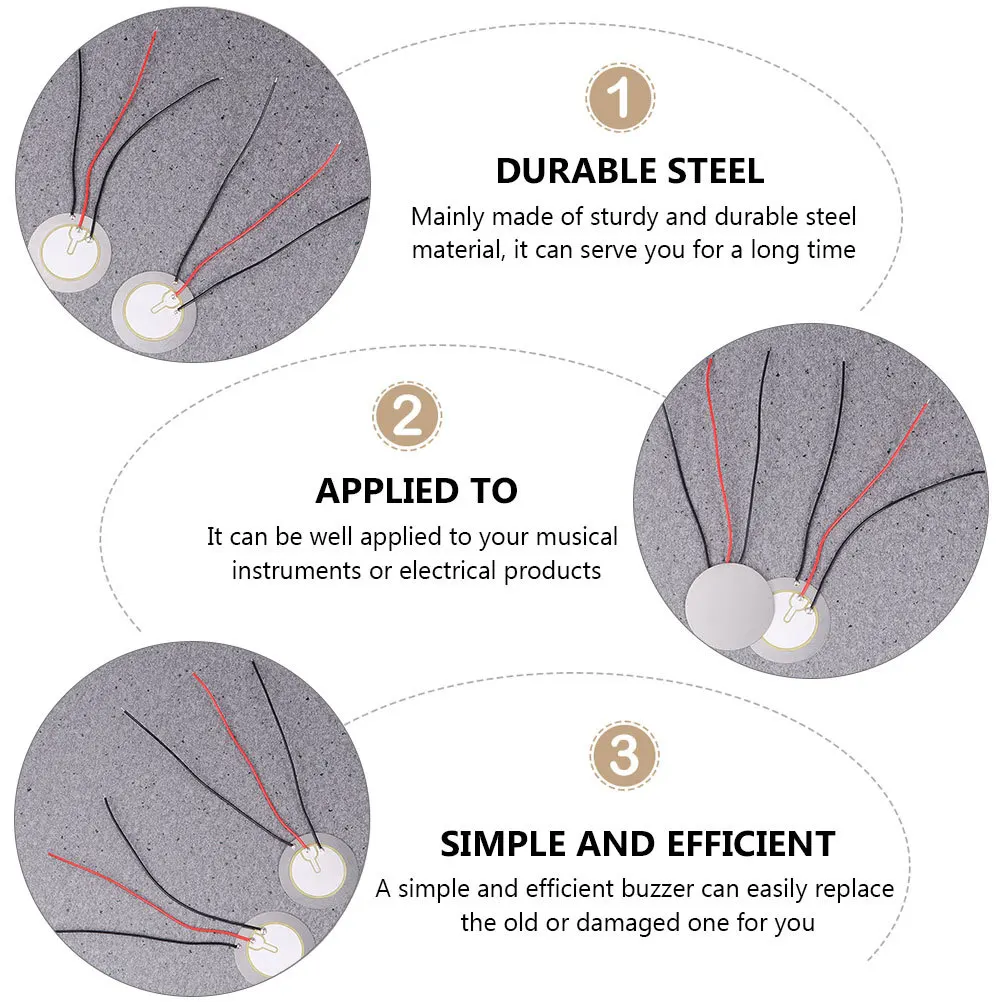 1

DURABLE STEEL

Mainly made of sturdy and durable steel material, it can serve you for a long time

2

APPLIED TO

It can be well applied to your musical instruments or electrical products

3

SIMPLE AND EFFICIENT

A simple and efficient buzzer can easily replace the old or damaged one for you