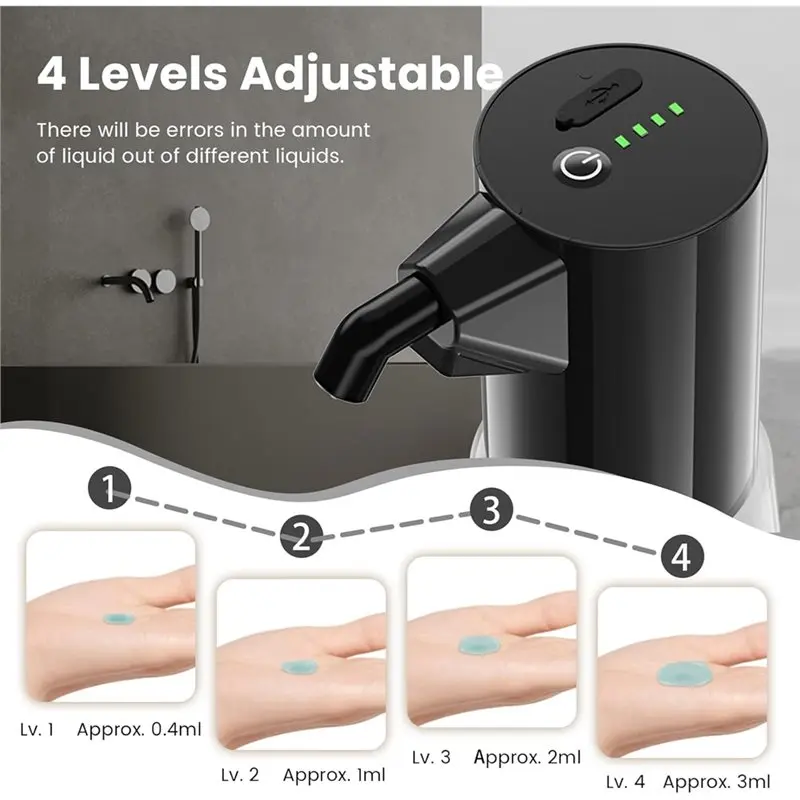 4 Levels Adjustable

There will be errors in the amount of liquid out of different liquids.

1

2

3

4

Lv. 1 Approx. 0.4ml

Lv. 2 Approx. 1ml

Lv. 3 Approx. 2ml

Lv. 4 Approx. 3ml