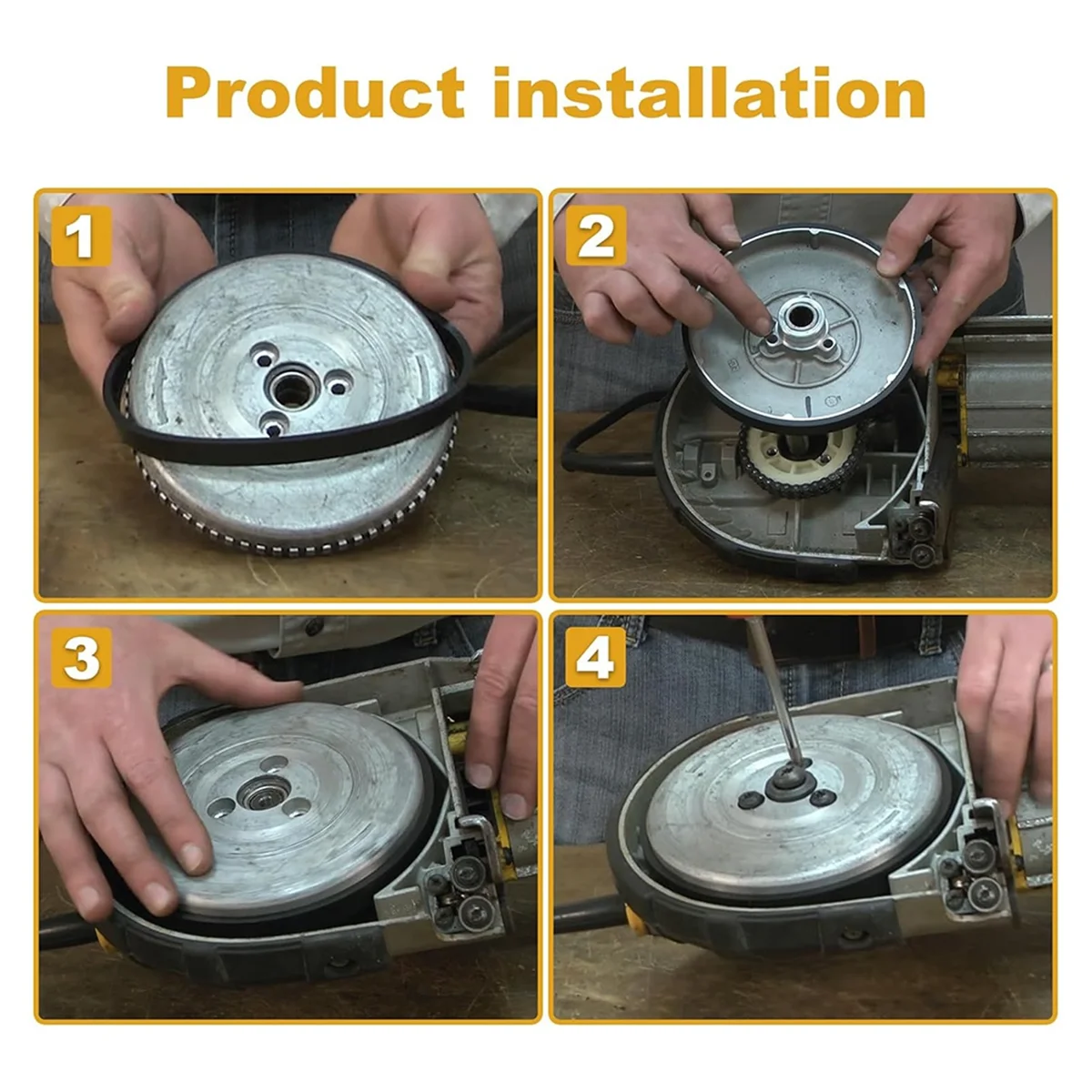 Product installation

1

2

3

4