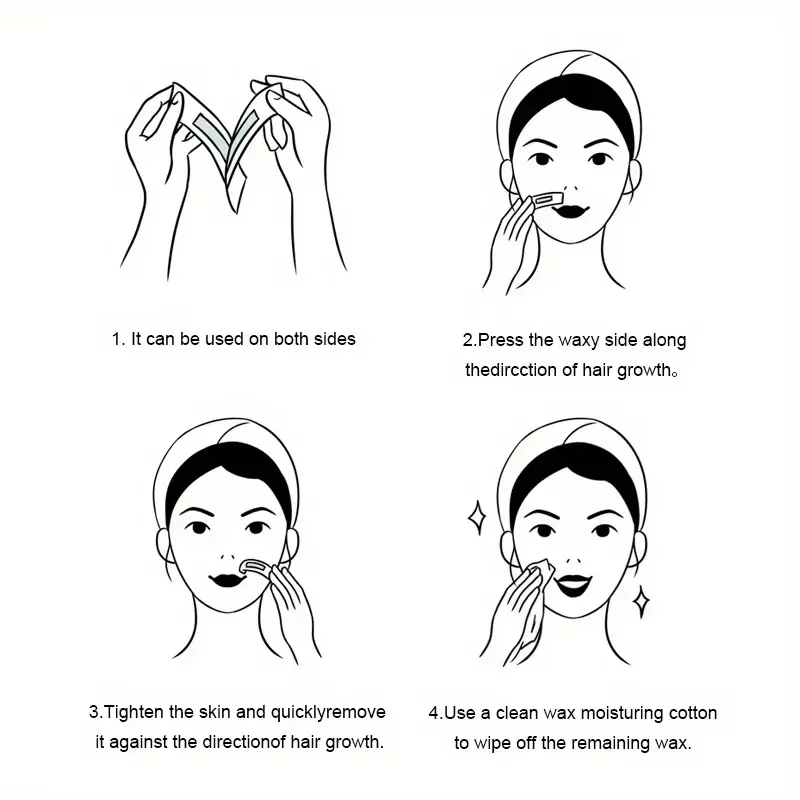 1. It can be used on both sides

2.Press the waxy side along thedircction of hair growth。

3.Tighten the skin and quicklyremove it against the directionof hair growth.

4.Use a clean wax moisturing cotton to wipe off the remaining wax.