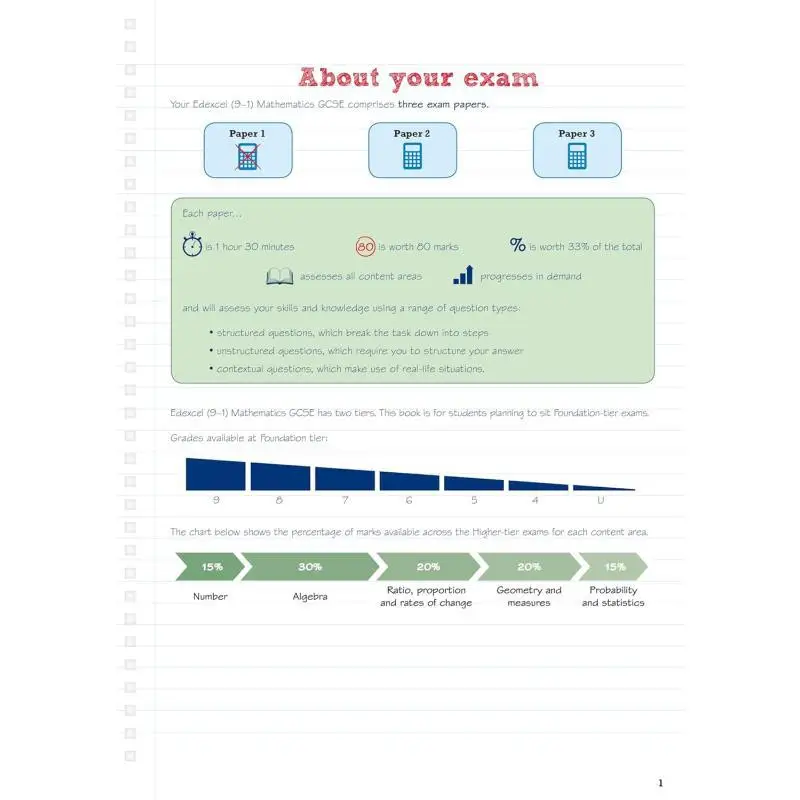 About your exam

Your Edexcel (9–1) Mathematics GCSE comprises three exam papers.

Paper 1

Paper 2

Paper 3

Each paper...

is 1 hour 30 minutes

80 is worth 80 marks

% is worth 33% of the total

assesses all content areas

progresses in demand

and will assess your skills and knowledge using a range of question types:

• structured questions, which break the task down into steps
• unstructured questions, which require you to structure your answer
• contextual questions, which make use of real-life situations.

Edexcel (9–1) Mathematics GCSE has two tiers. This book is for students planning to sit Foundation-tier exams.

Grades available at Foundation tier:

9 8 7 6 5 4 U

The chart below shows the percentage of marks available across the Higher-tier exams for each content area.

15% Number

30% Algebra

20% Ratio, proportion and rates of change

20% Geometry and measures

15% Probability and statistics

1