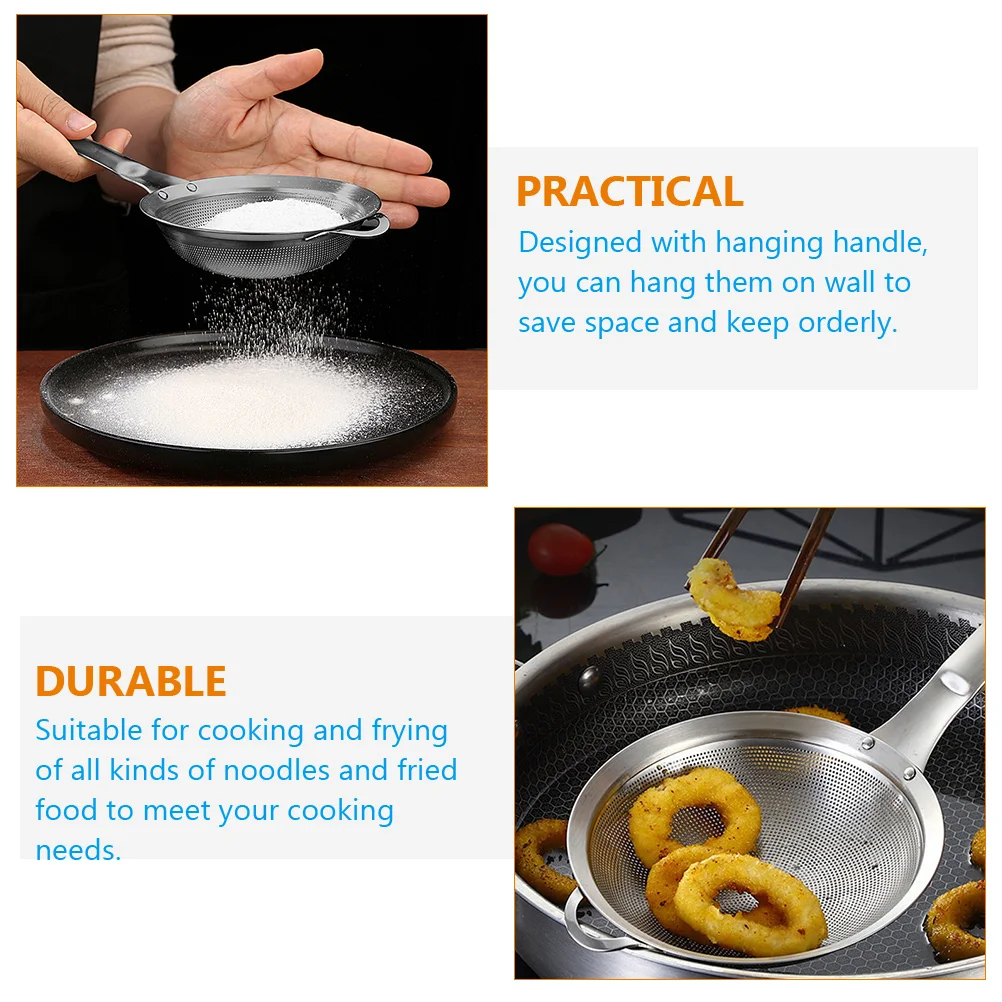 PRACTICAL
Designed with hanging handle, you can hang them on wall to save space and keep orderly.

DURABLE
Suitable for cooking and frying of all kinds of noodles and fried food to meet your cooking needs.