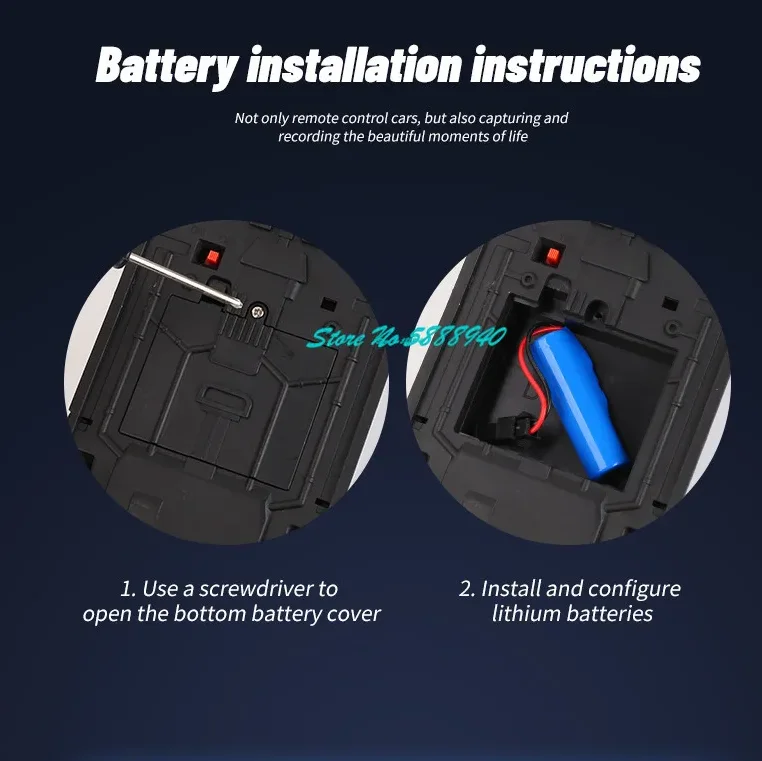 Battery installation instructions

Not only remote control cars, but also capturing and recording the beautiful moments of life

Store No:5888940

1. Use a screwdriver to open the bottom battery cover

2. Install and configure lithium batteries