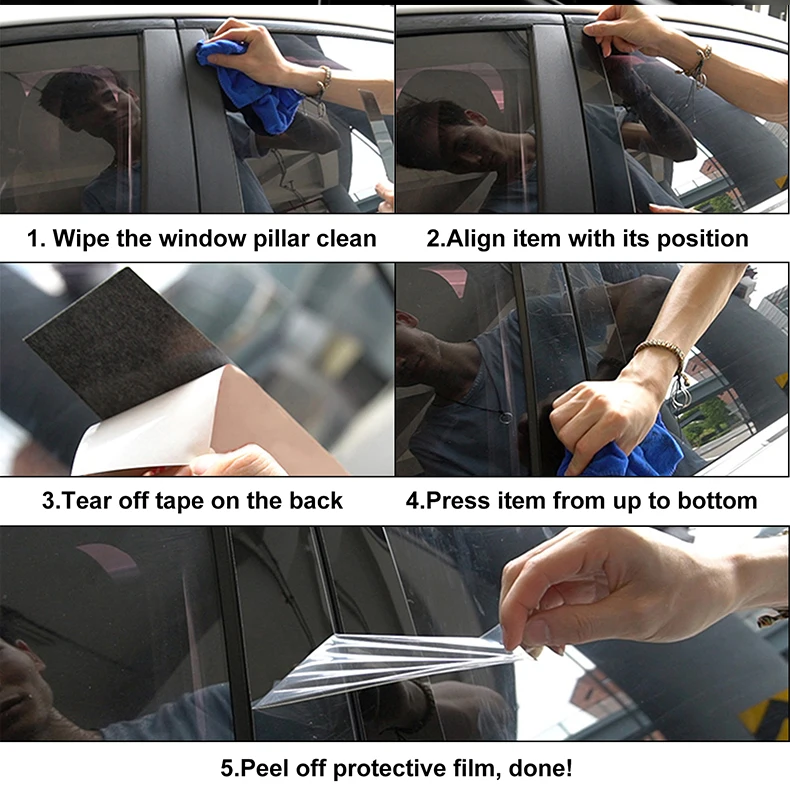 1. Wipe the window pillar clean

2.Align item with its position

3.Tear off tape on the back

4.Press item from up to bottom

5.Peel off protective film, done!