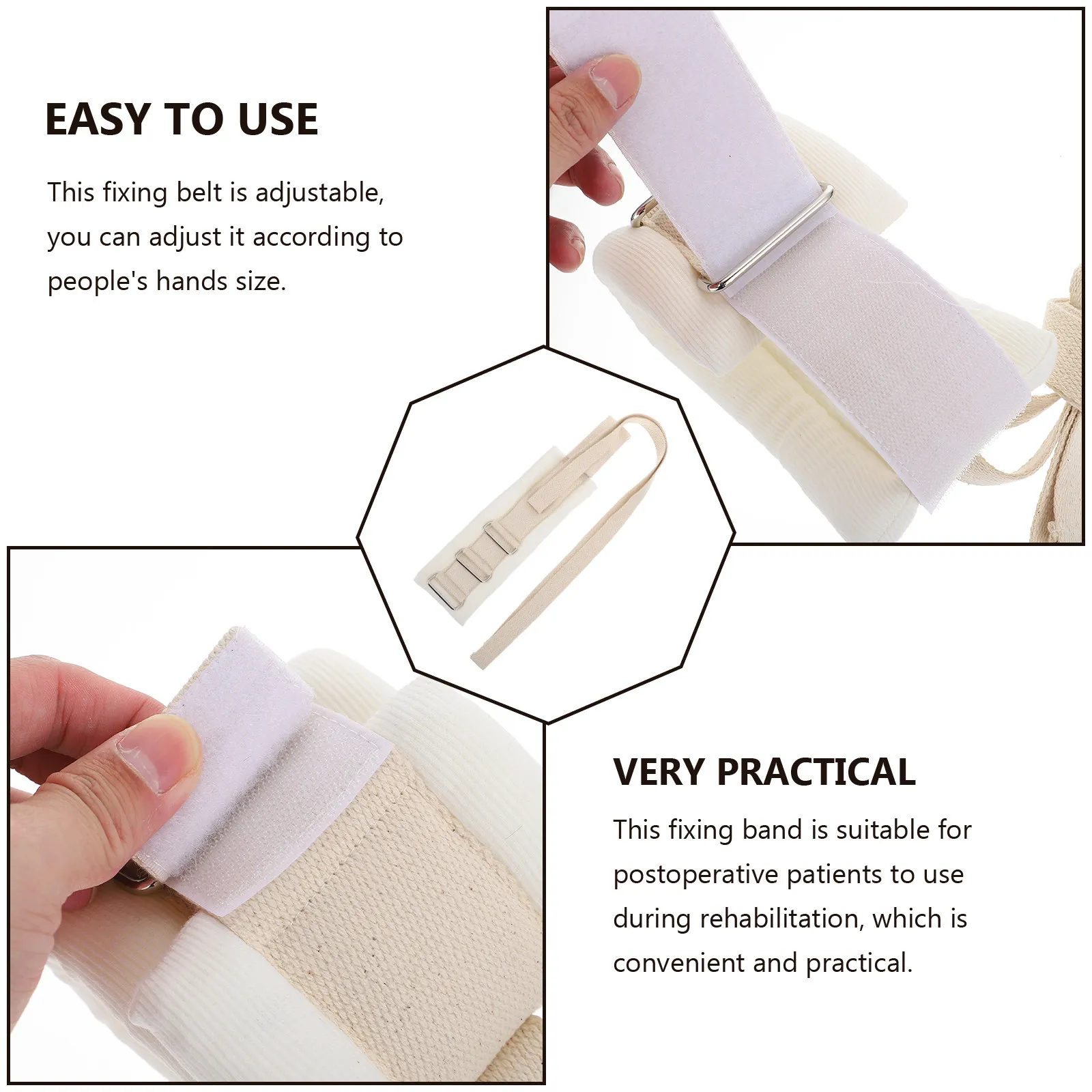 EASY TO USE

This fixing belt is adjustable, you can adjust it according to people's hands size.

VERY PRACTICAL

This fixing band is suitable for postoperative patients to use during rehabilitation, which is convenient and practical.