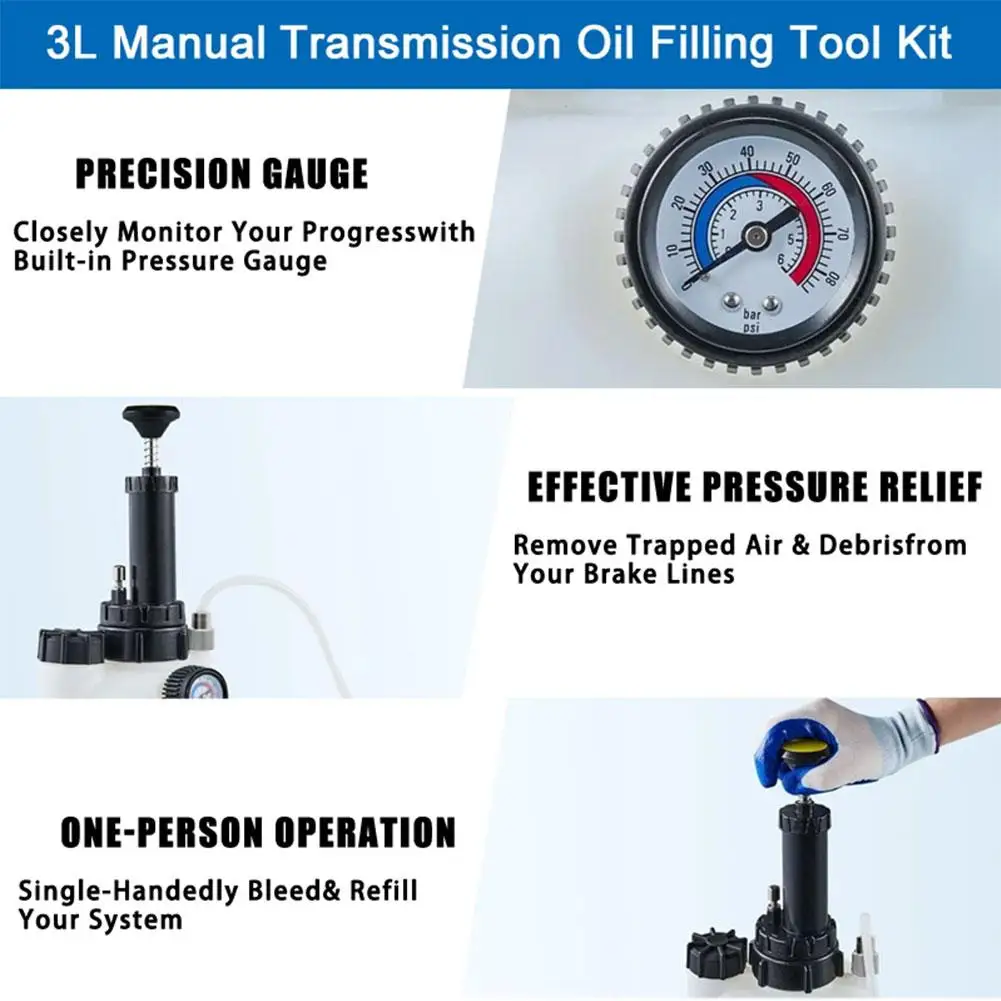 3L Manual Transmission Oil Filling Tool Kit

PRECISION GAUGE

Closely Monitor Your Progresswith Built-in Pressure Gauge

0 10 20 30 40 50 60 70 80
0 1 2 3 4 5 6
bar
psi

EFFECTIVE PRESSURE RELIEF

Remove Trapped Air & Debrisfrom Your Brake Lines

ONE-PERSON OPERATION

Single-Handedly Bleed& Refill Your System