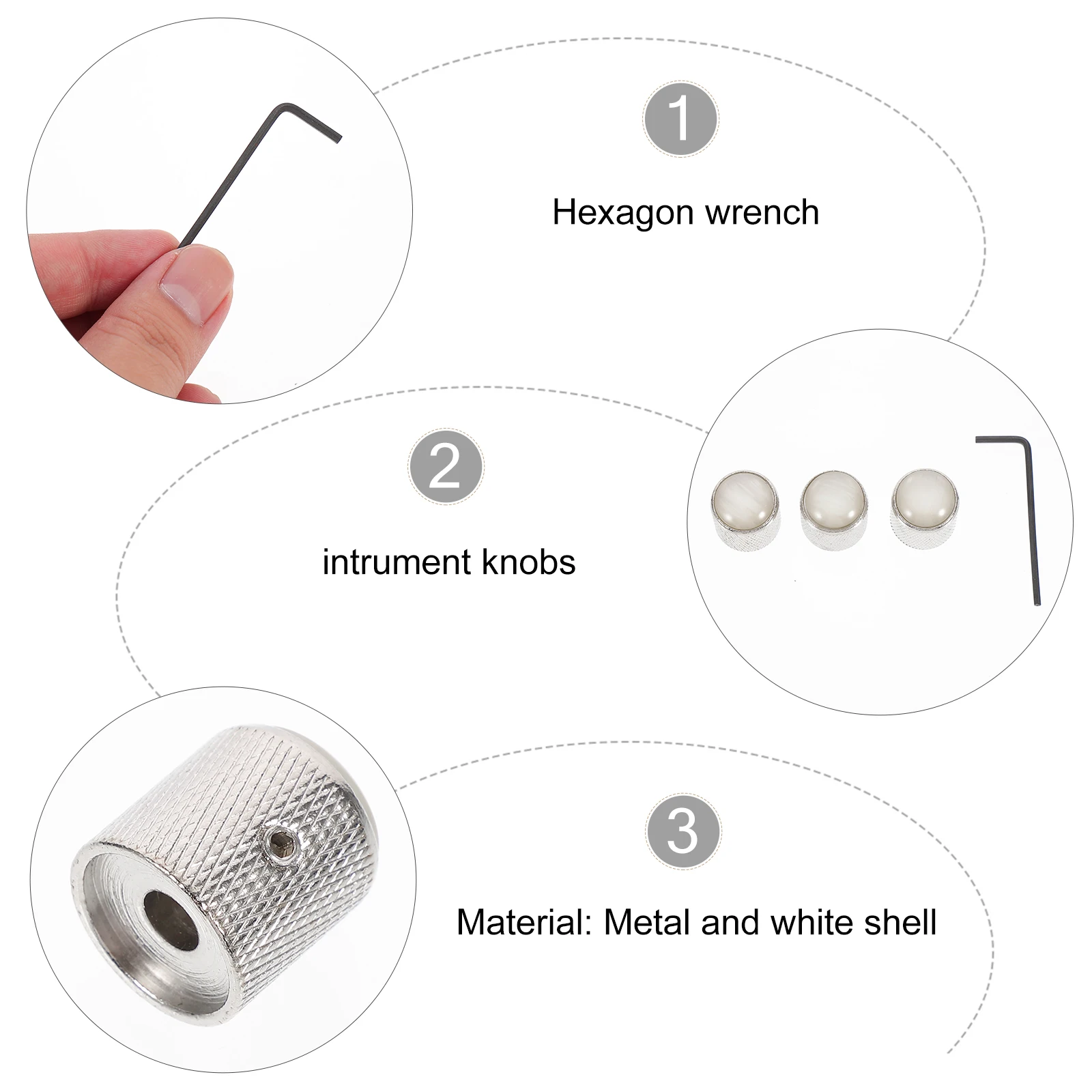 1

Hexagon wrench

2

intrument knobs

3

Material: Metal and white shell